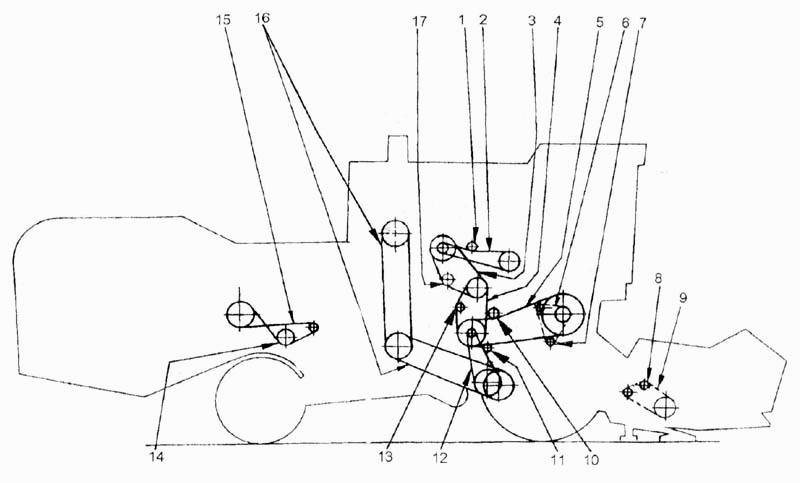 15
16
17
1
2
3
4
5
6
7
8
9
14
13
12
11
10