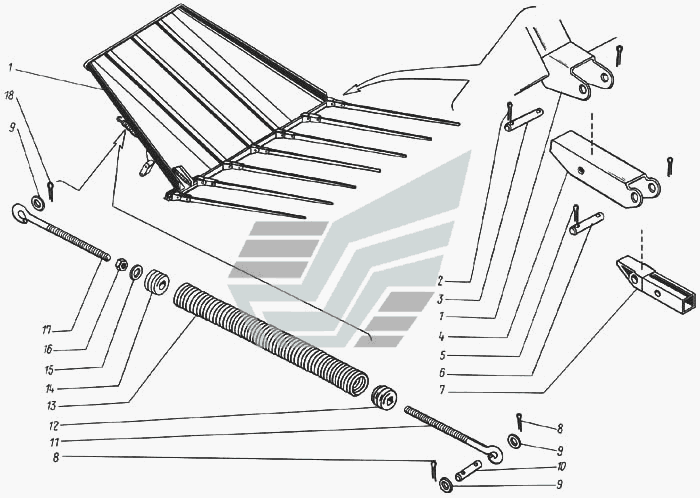 1
18
9
17
16
15
14
13
12
11
8
2
3
1
4
5
6
7
8
9
10
9