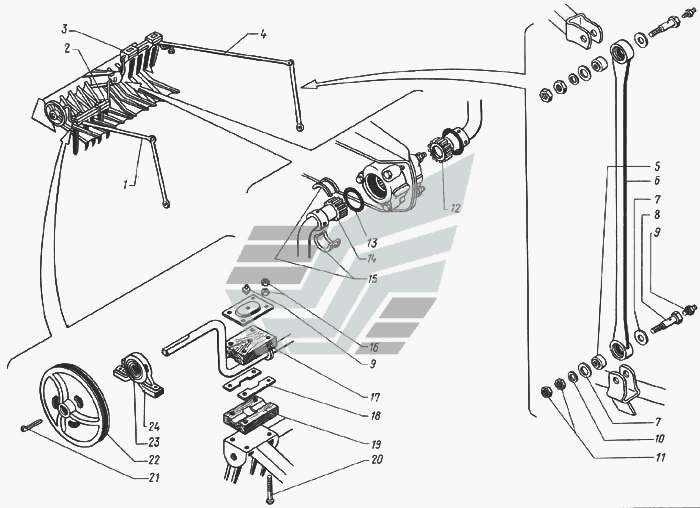 3
2
4
1
12
13
14
15
16
9
17
18
19
20
24
23
22
21
5
6
7
8
9
7
10
11