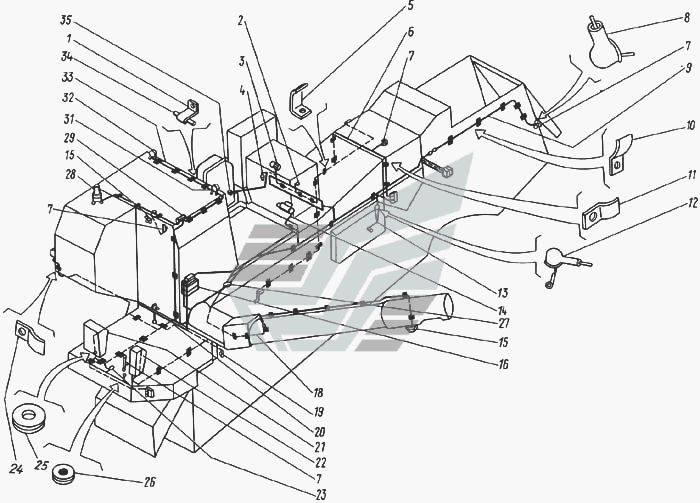 35
1
34
33
32
31
29
15
28
7
2
3
4
5
6
7
8
7
9
10
11
12
13
14
27
15
16
18
19
20
21
22
7
23
24
25
26