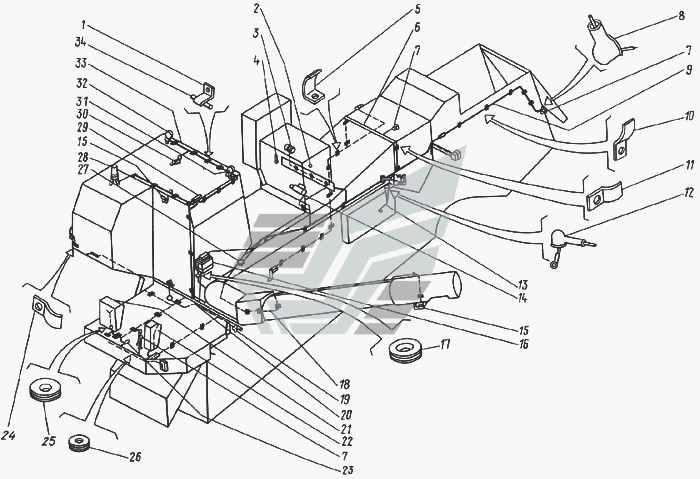 1
34
33
32
31
30
29
15
28
27
2
3
4
5
6
7
8
7
9
10
11
12
13
14
15
16
17
18
19
20
21
22
7
23
24
25
26