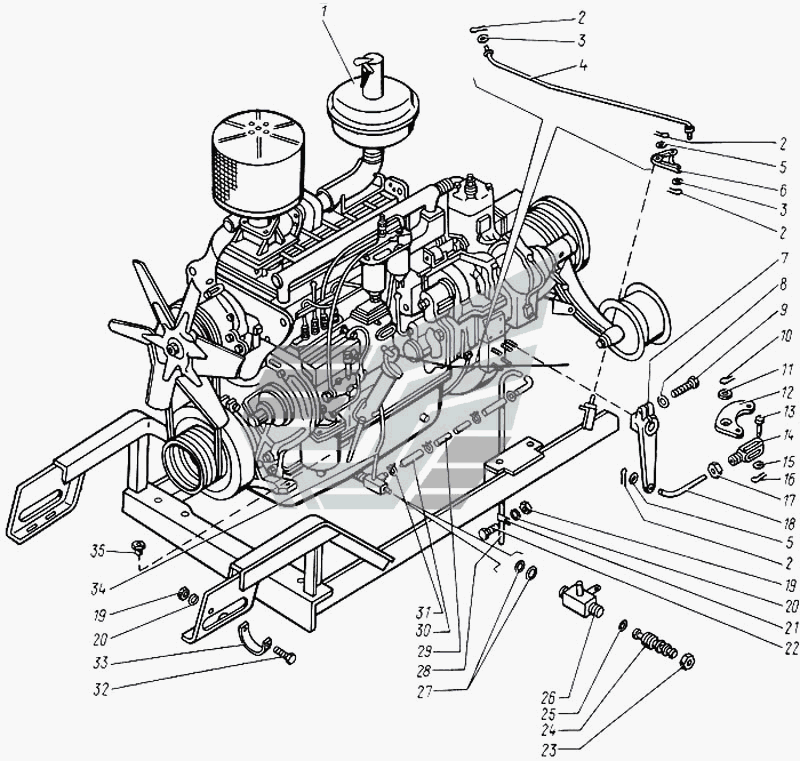 1
2
3
4
2
5
6
3
2
7
8
9
10
11
12
13
14
15
16
17
18
5
2
19
20
21
22
35
34
19
20
33
32
31
30
29
28
27
26
25
24
23