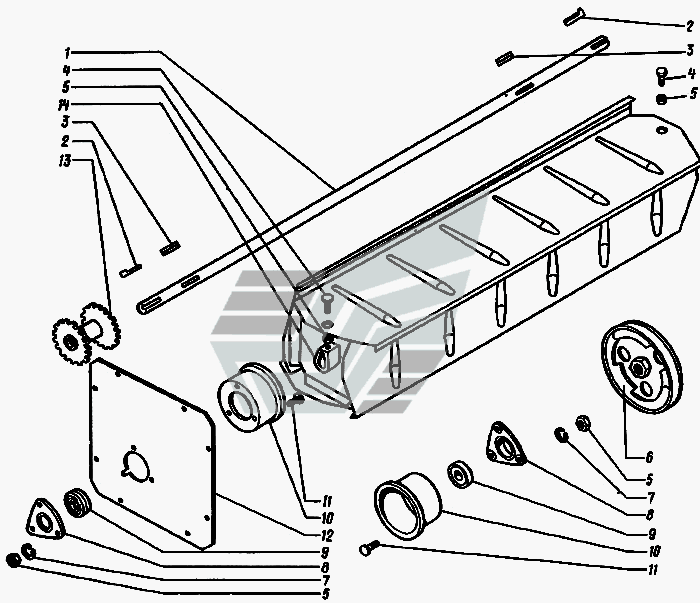 1
4
5
14
3
2
13
2
3
4
5
6
5
7
8
9
10
11
11
10
12
9
8
7
5