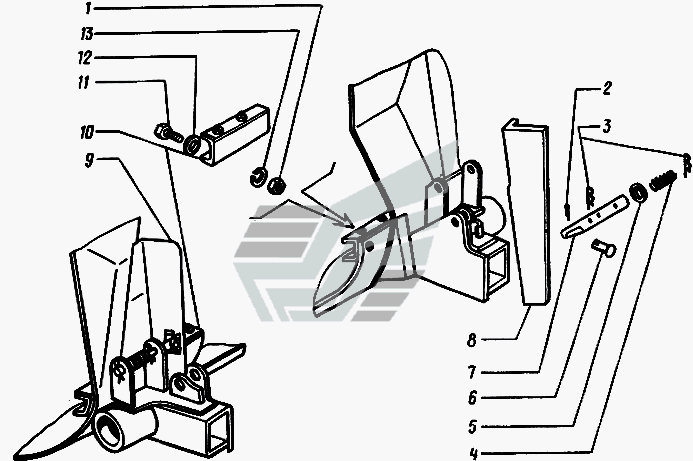 1
13
12
11
10
9
2
3
8
7
6
5
4