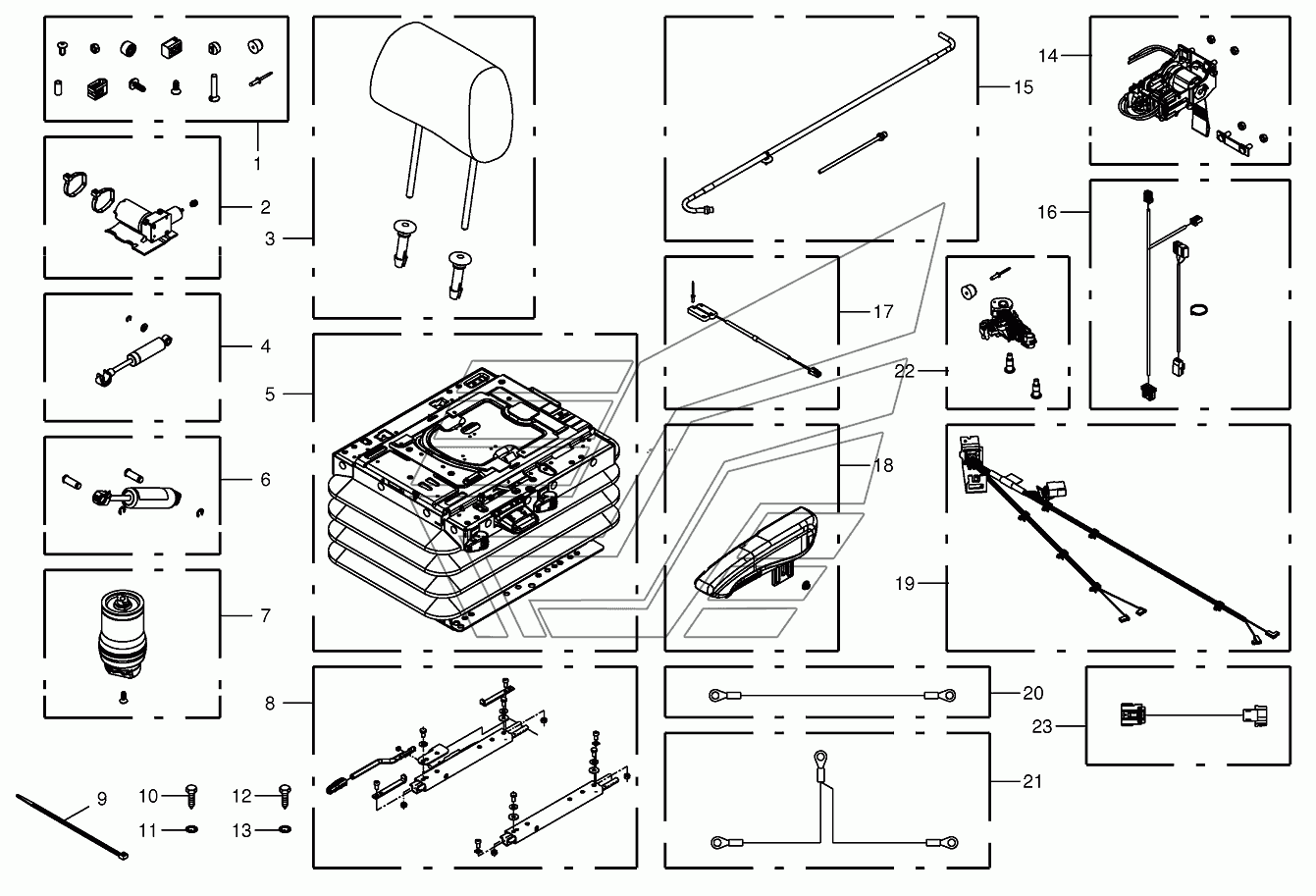 1
2
3
4
5
6
7
8
9
10
11
12
13
14
15
16
17
18
19
20
21
22
23