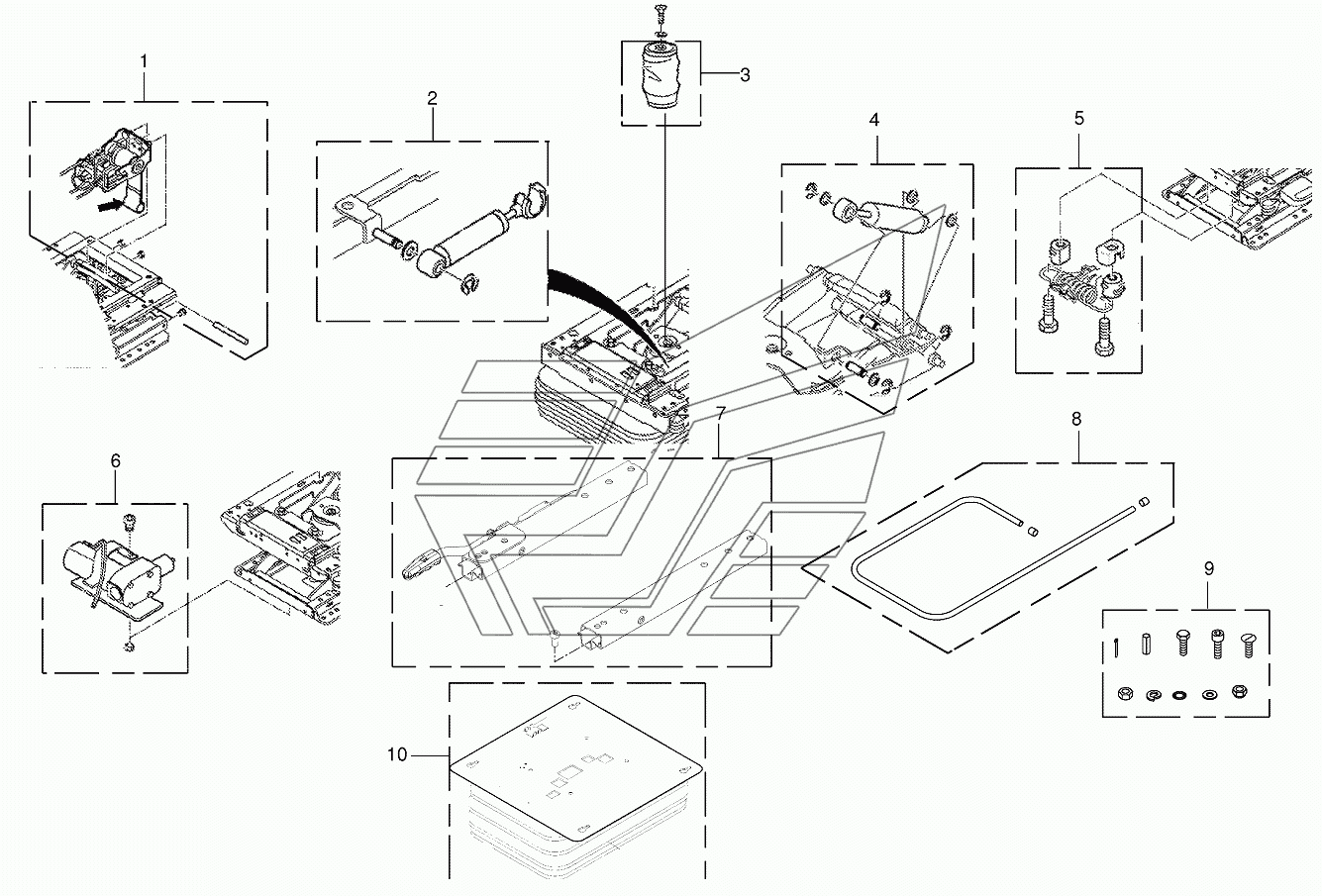 1
2
3
4
5
6
7
8
9
10