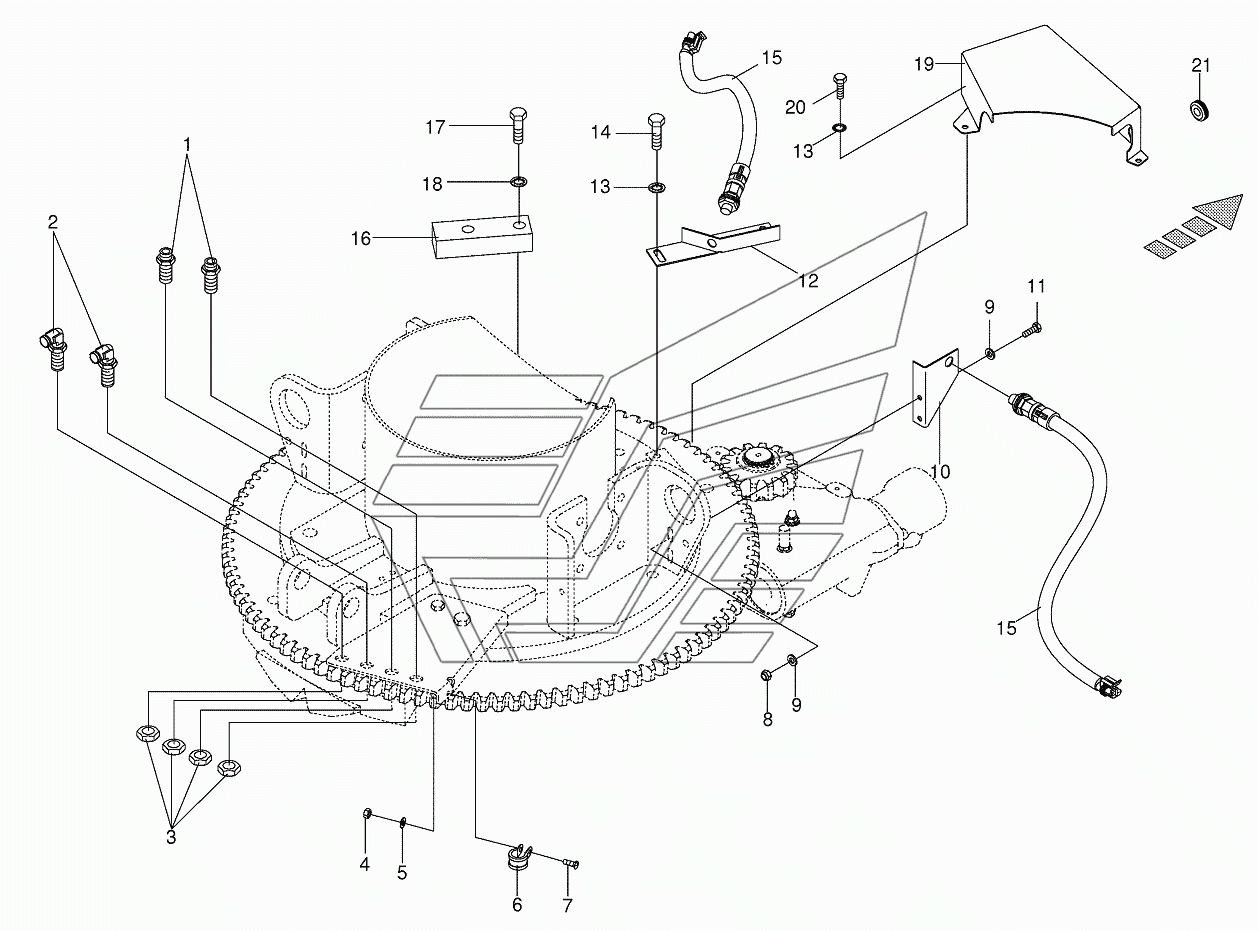 15
19
21
20
17
14
13
1
18
13
2
16
12
9
11
10
15
8
9
3
4
5
6
7