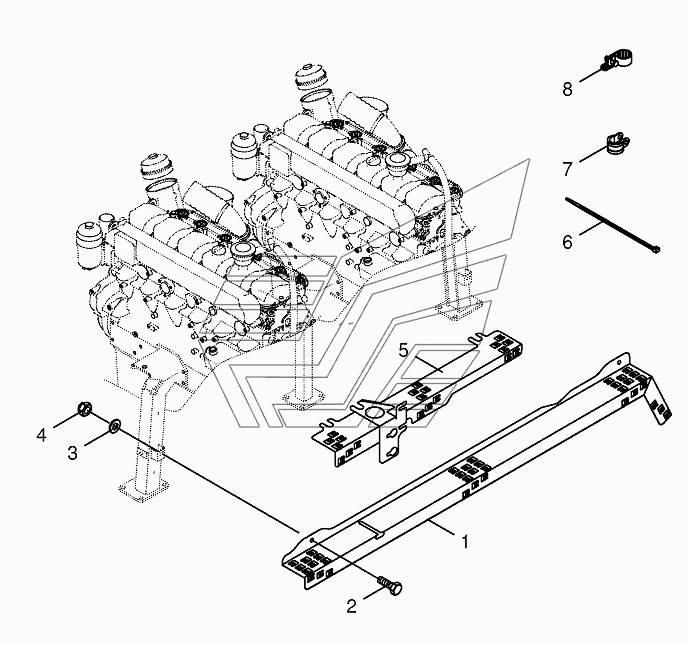 8
7
6
5
4
3
1
2