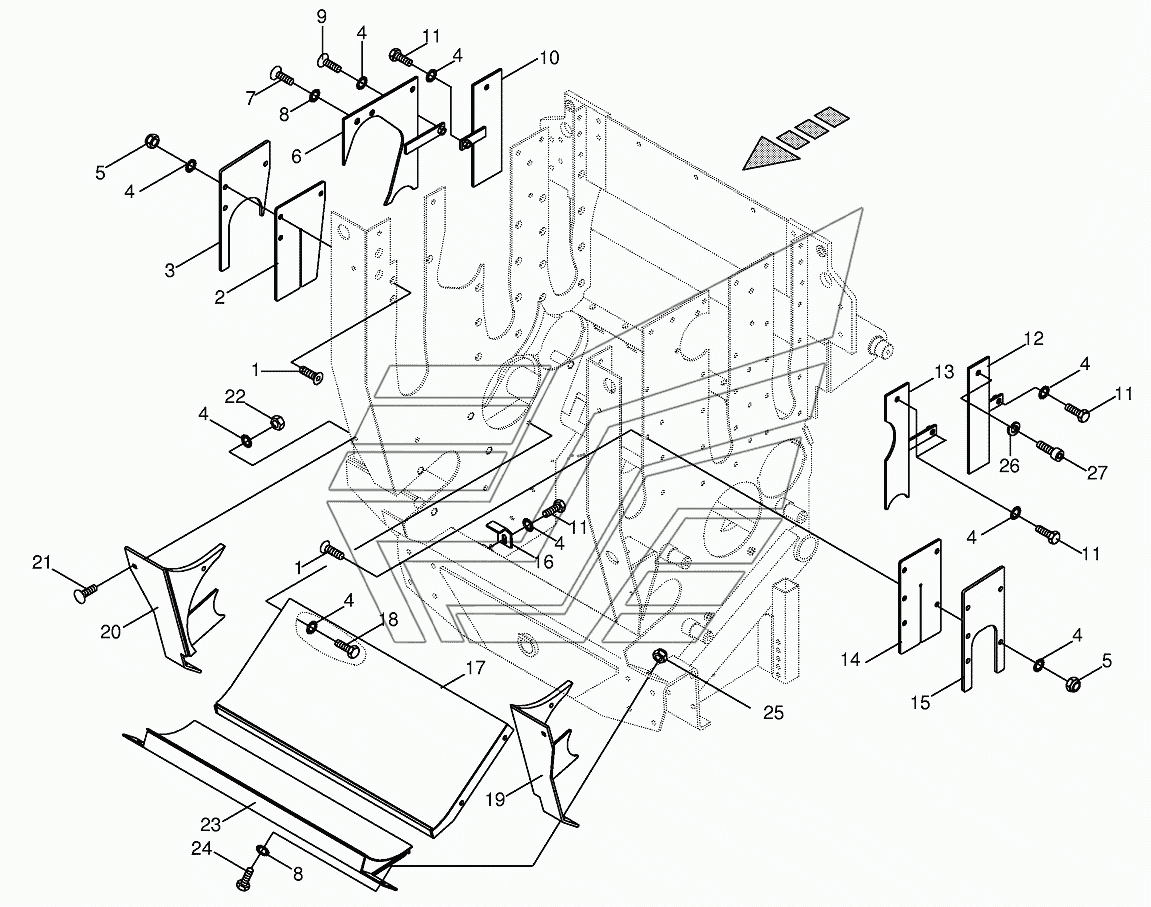 9
4
11
4
10
7
8
6
5
4
3
2
1
22
4
12
13
4
11
26
27
4
11
11
4
16
1
21
20
4
18
17
14
15
4
5
25
19
23
24
8