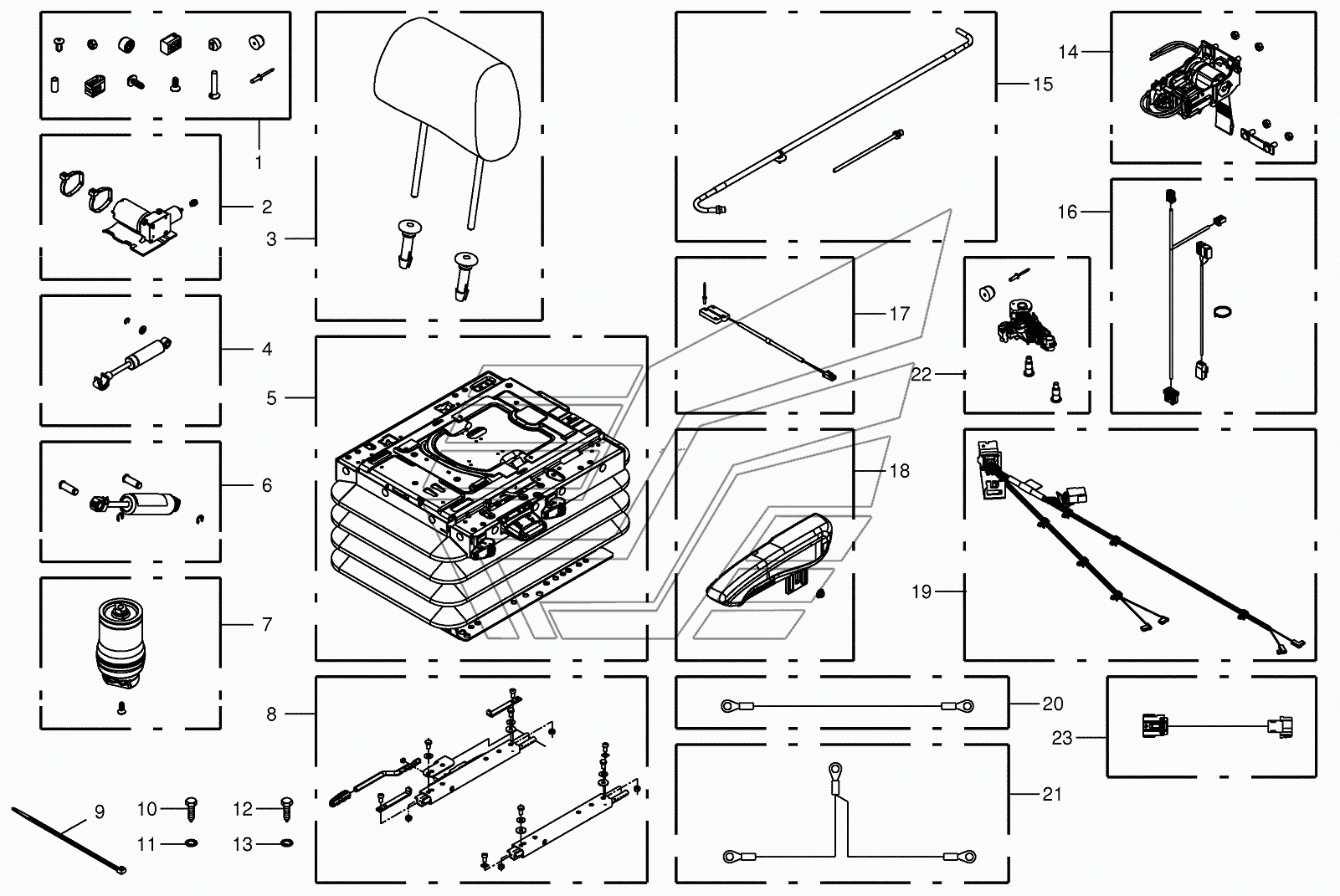 1
2
3
4
5
6
7
8
9
10
11
12
13
14
15
16
17
18
19
20
21
22
23