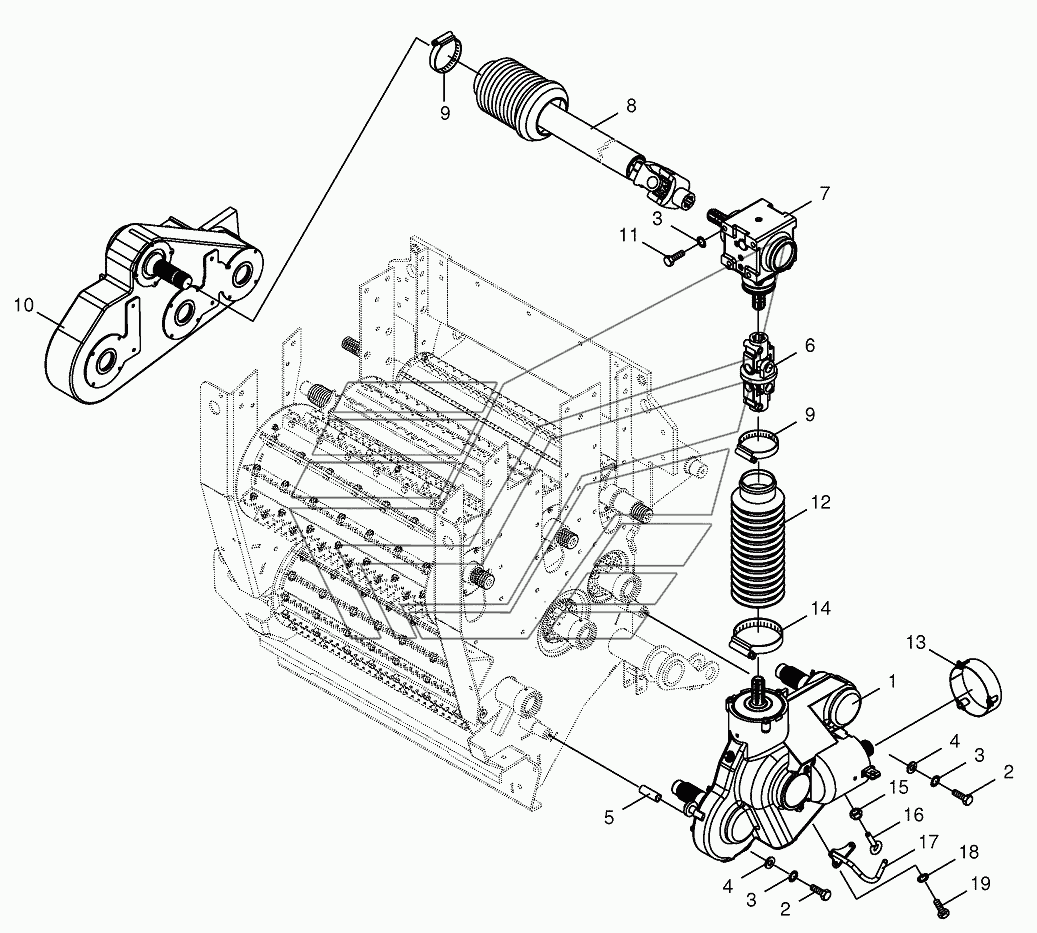 9
8
7
3
11
10
6
9
12
14
13
1
4
3
2
15
16
17
18
19
5
4
3
2