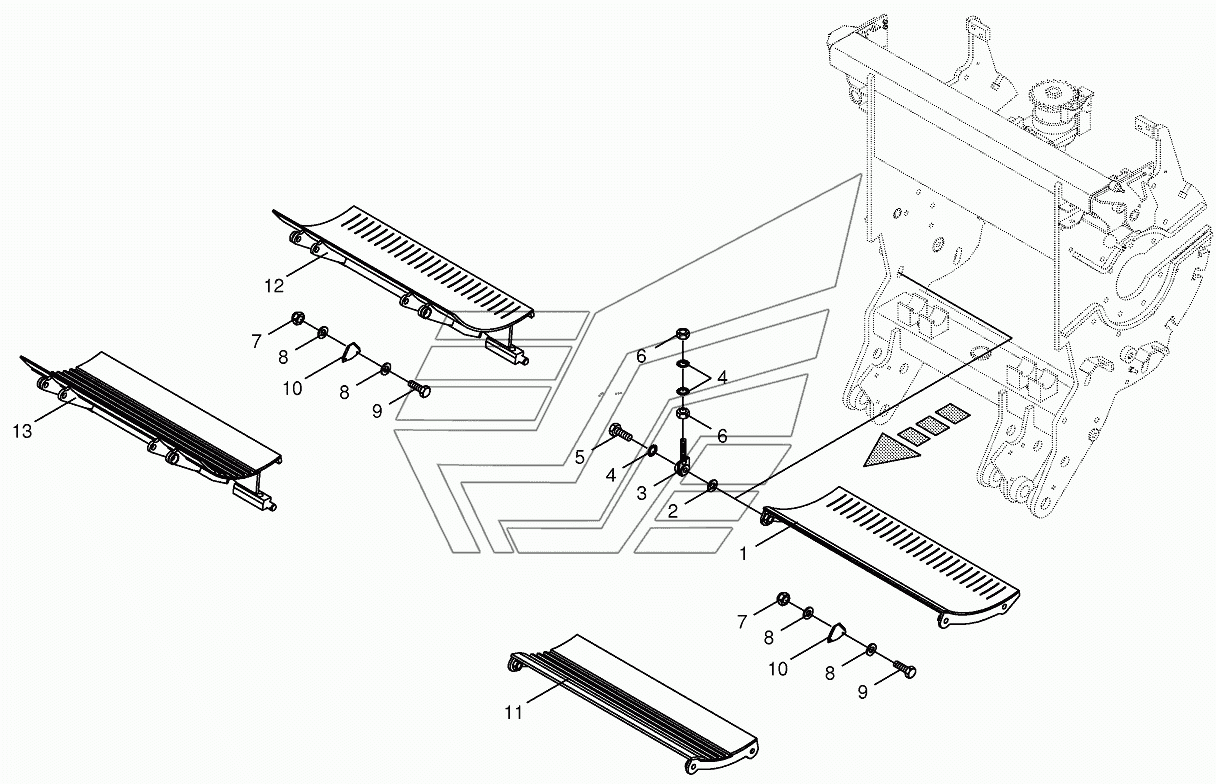 12
7
8
10
8
9
13
6
4
6
5
4
3
2
1
7
8
10
8
9
11