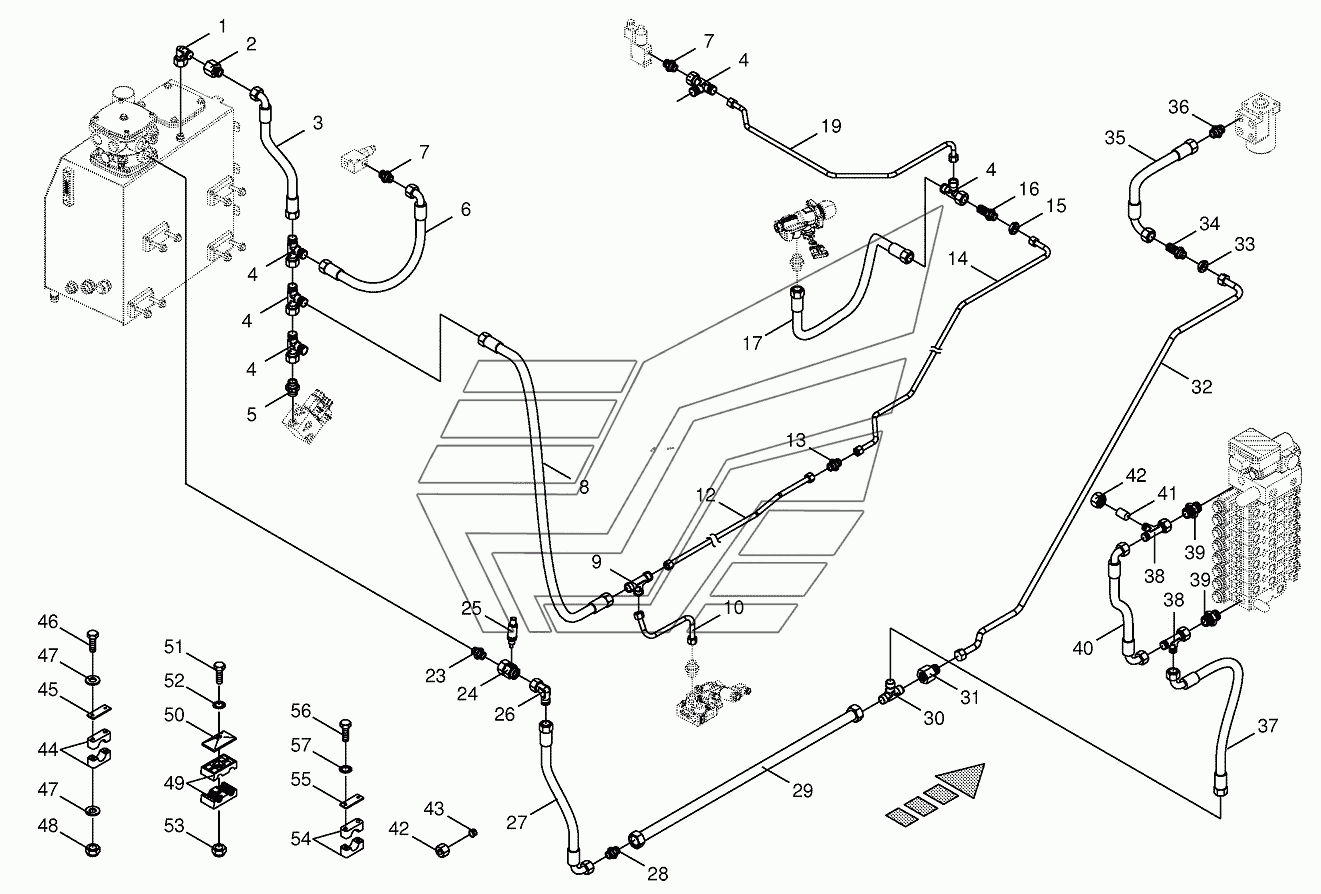 1
2
3
7
6
4
4
4
5
7
4
19
4
16
15
14
17
36
35
34
33
32
8
13
12
9
10
25
23
24
26
27
28
29
30
31
42
41
39
38
39
38
40
37
46
47
45
44
47
48
51
52
50
49
53
56
57
55
54
43
42