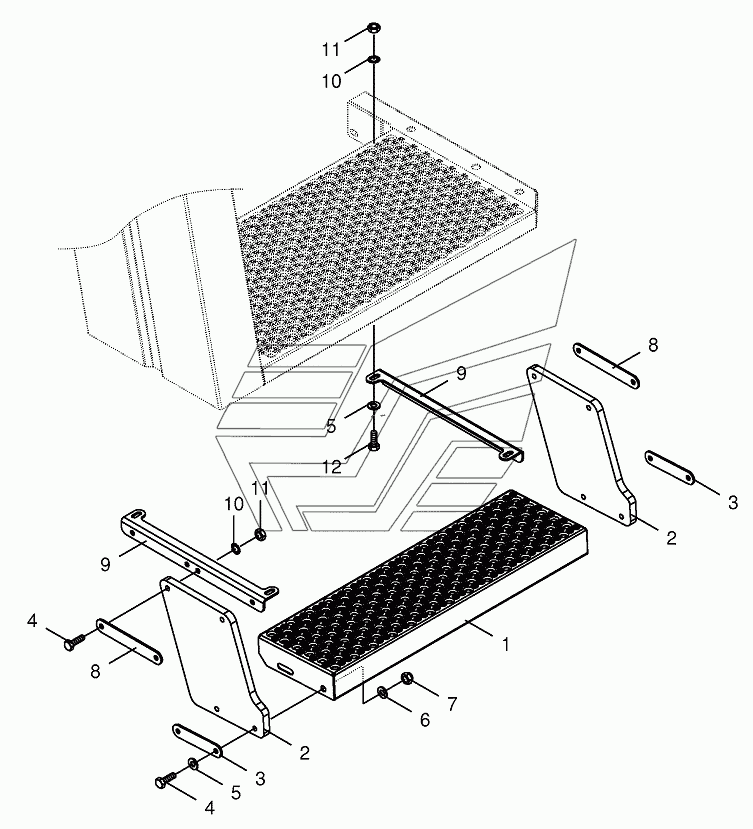 11
10
8
9
5
12
3
2
10
11
9
4
8
1
7
6
2
3
5
4