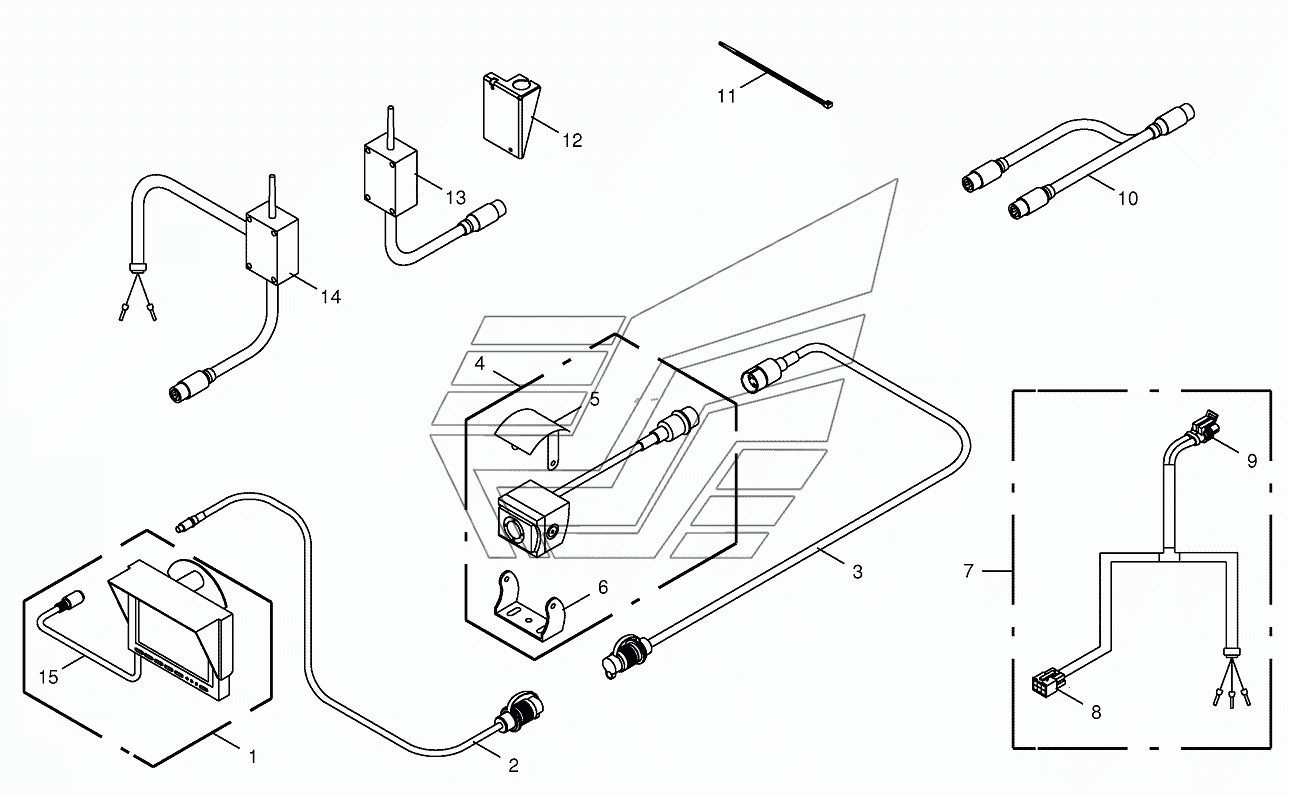 11
12
13
10
14
4
5
9
3
7
6
15
8
1
2