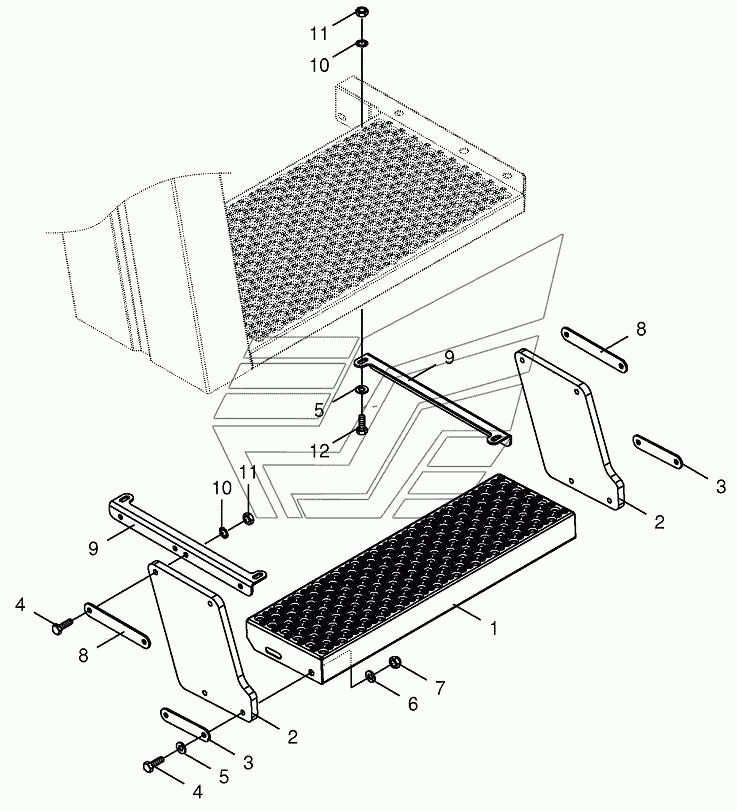 11
10
8
9
5
12
3
2
10
11
9
4
8
1
7
6
2
3
5
4