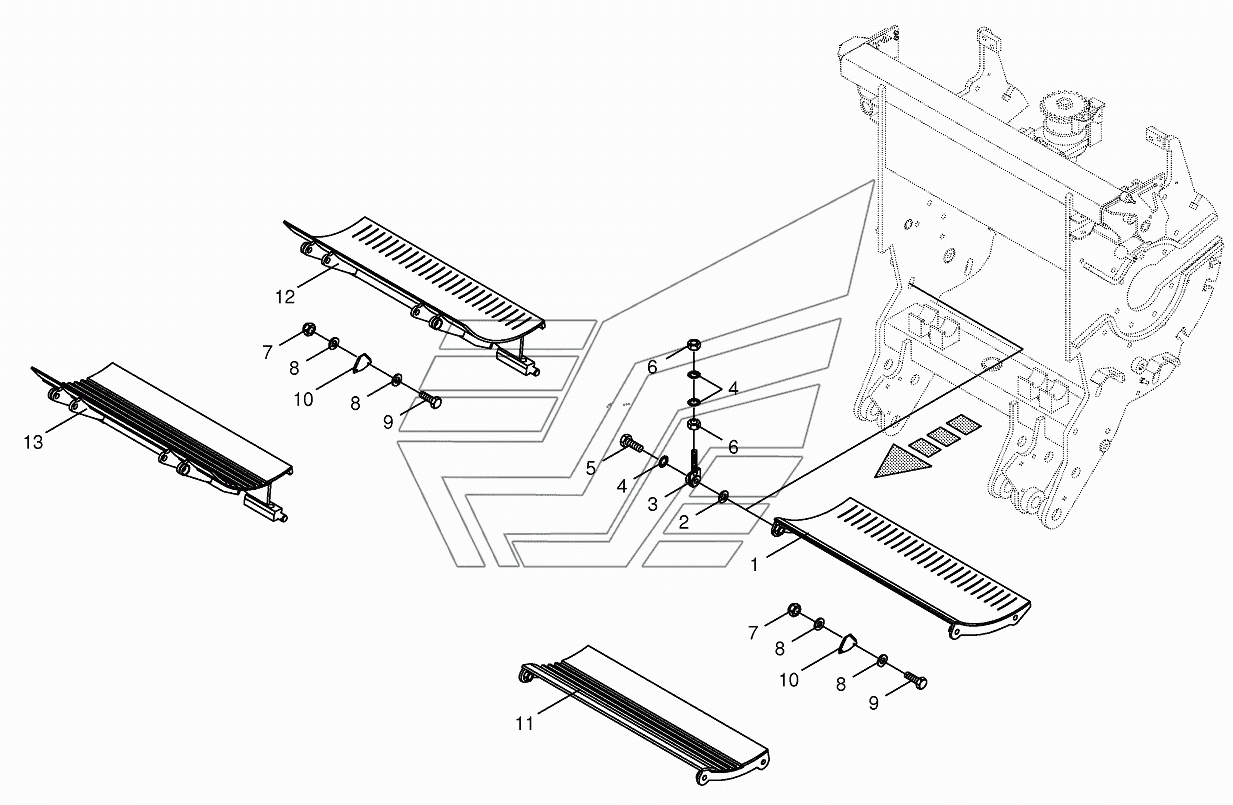 12
7
8
10
8
9
13
6
4
6
5
4
3
2
1
7
8
10
8
9
11