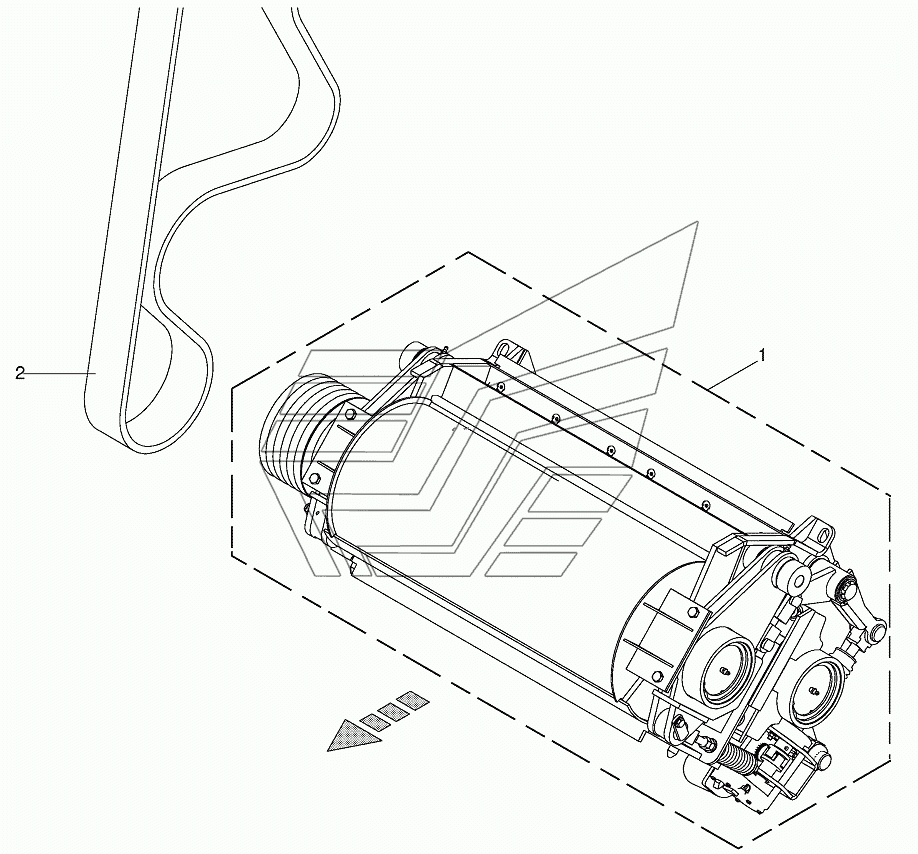 2

1