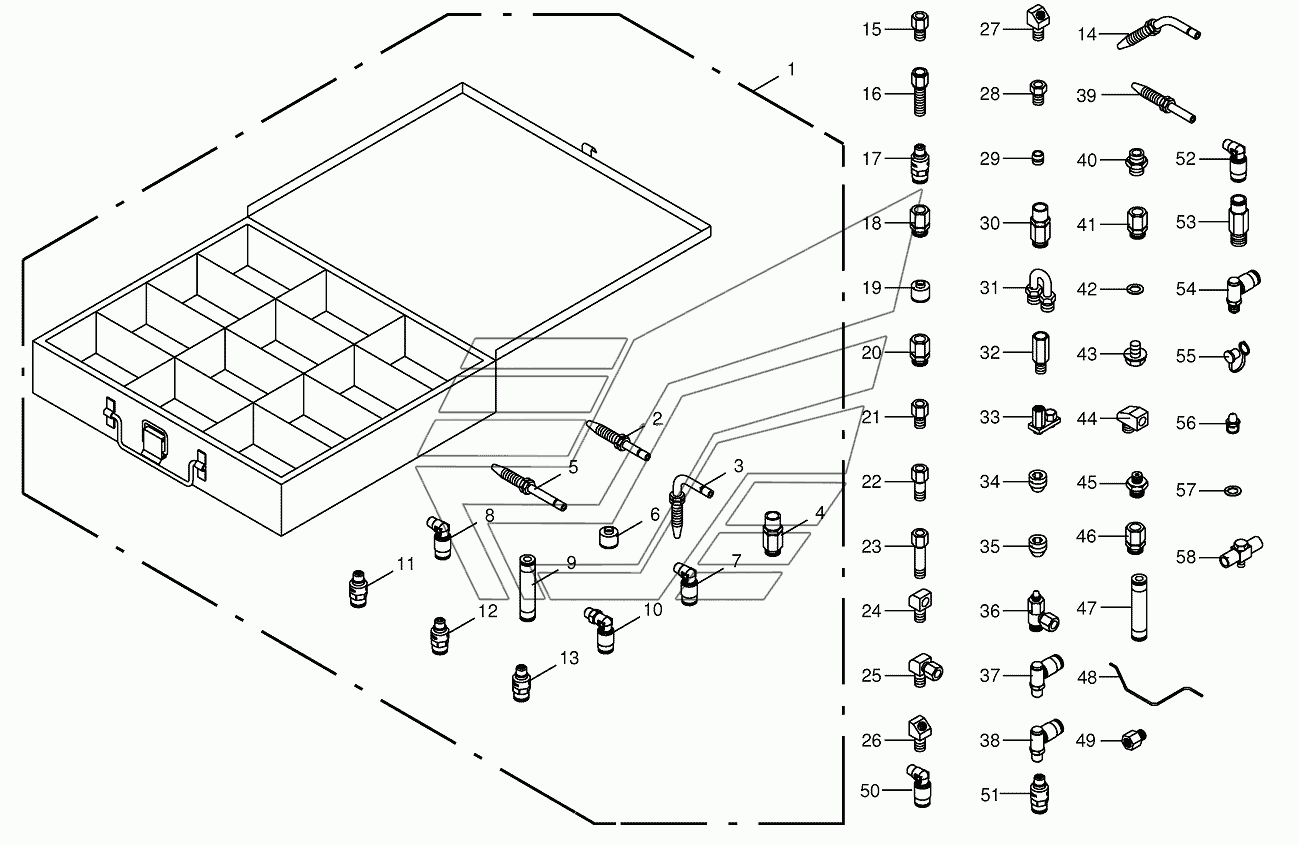 1
2
3
4
5
6
7
8
9
10
11
12
13
15
16
17
18
19
20
21
22
23
24
25
26
50
27
28
29
30
31
32
33
34
35
36
37
38
51
14
39
40
41
42
43
44
45
46
47
48
49
52
53
54
55
56
57
58