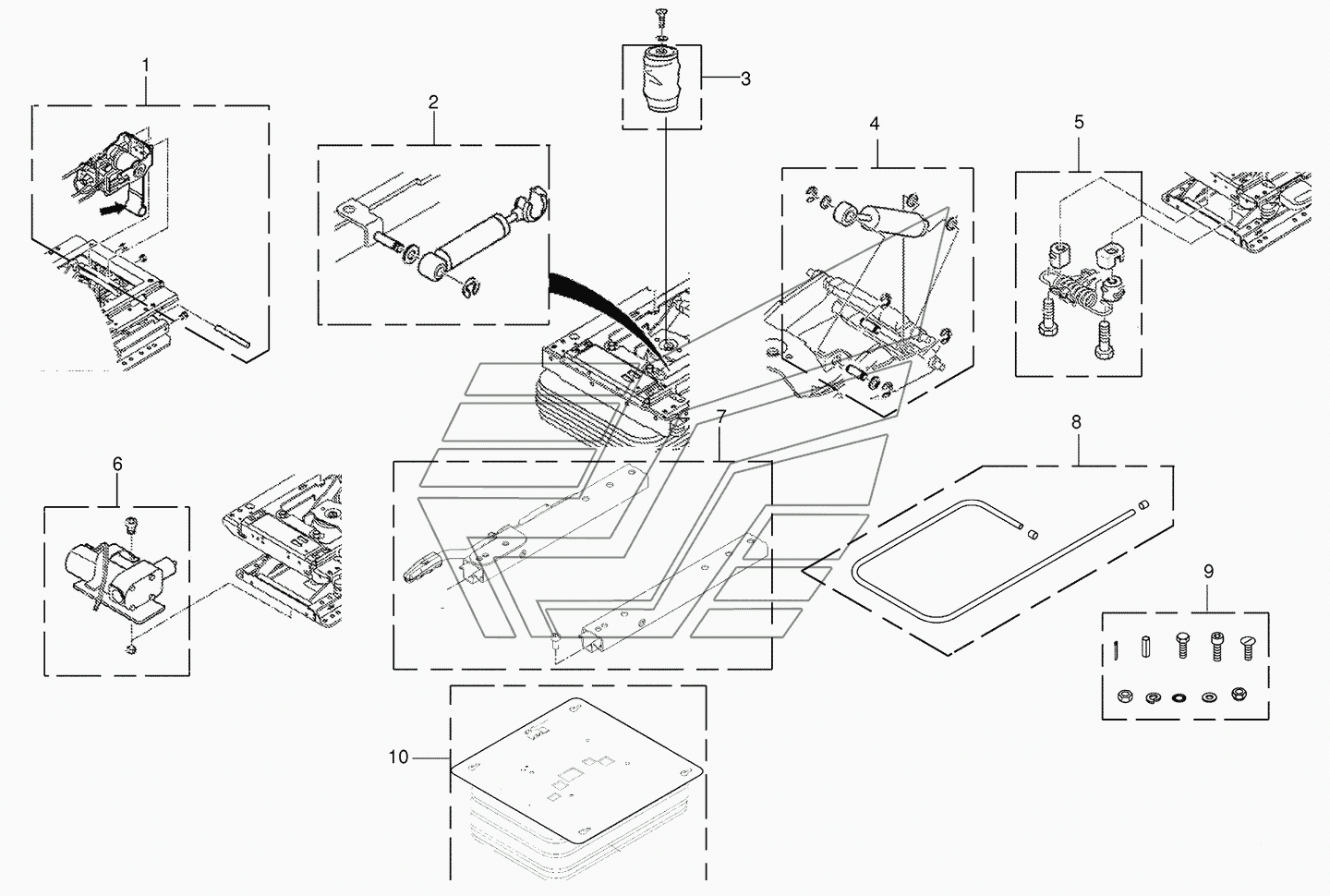 1
2
3
4
5
6
7
8
9
10