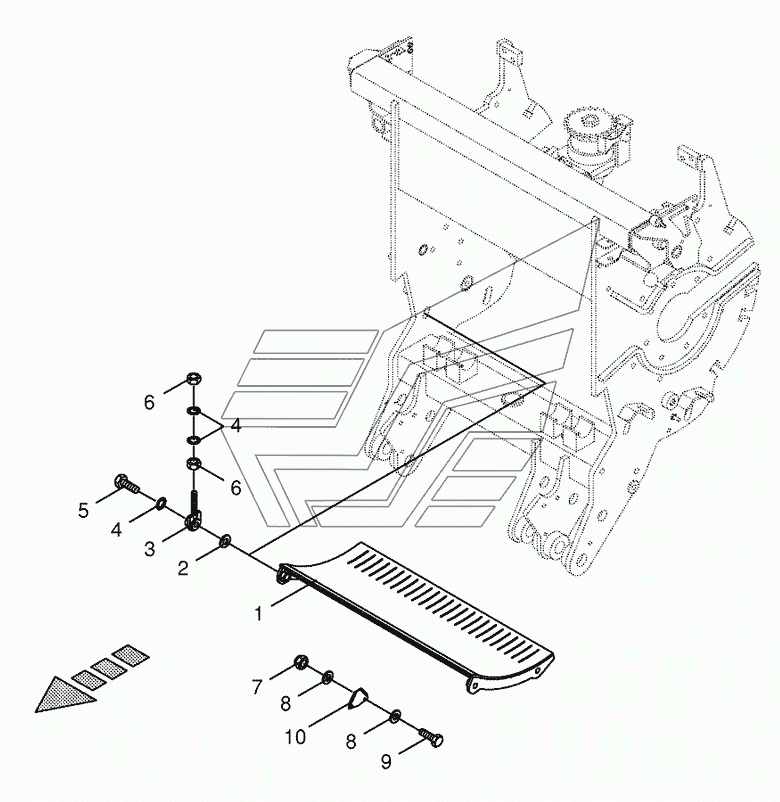 6
4
6
5
4
3
2
1
7
8
10
8
9