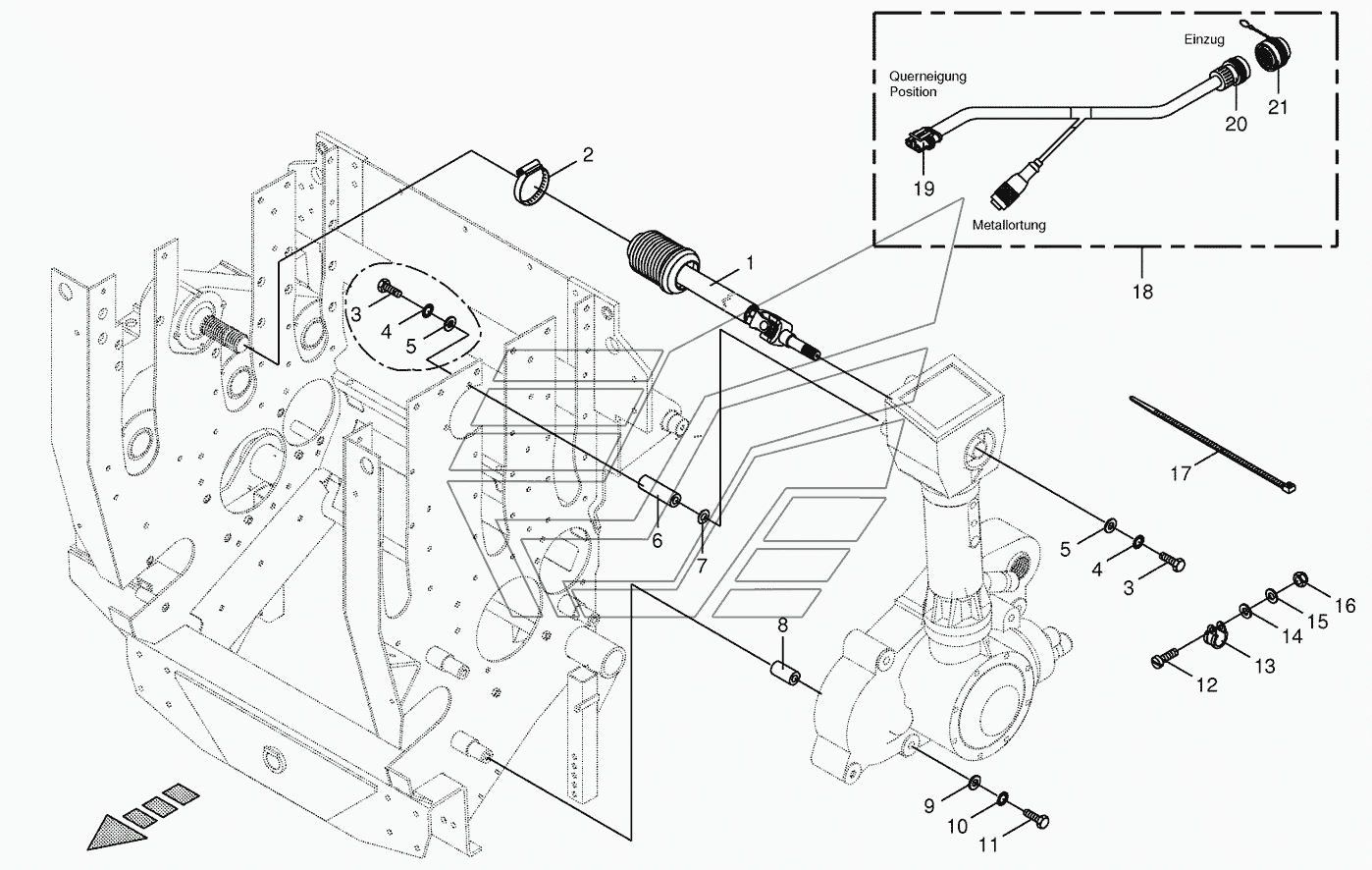 Einzug

Querneigung Position

21

20

19

Metallortung

18

2

1

3

4

5

17

6

7

5

4

3

16

15

14

13

12

8

9

10

11