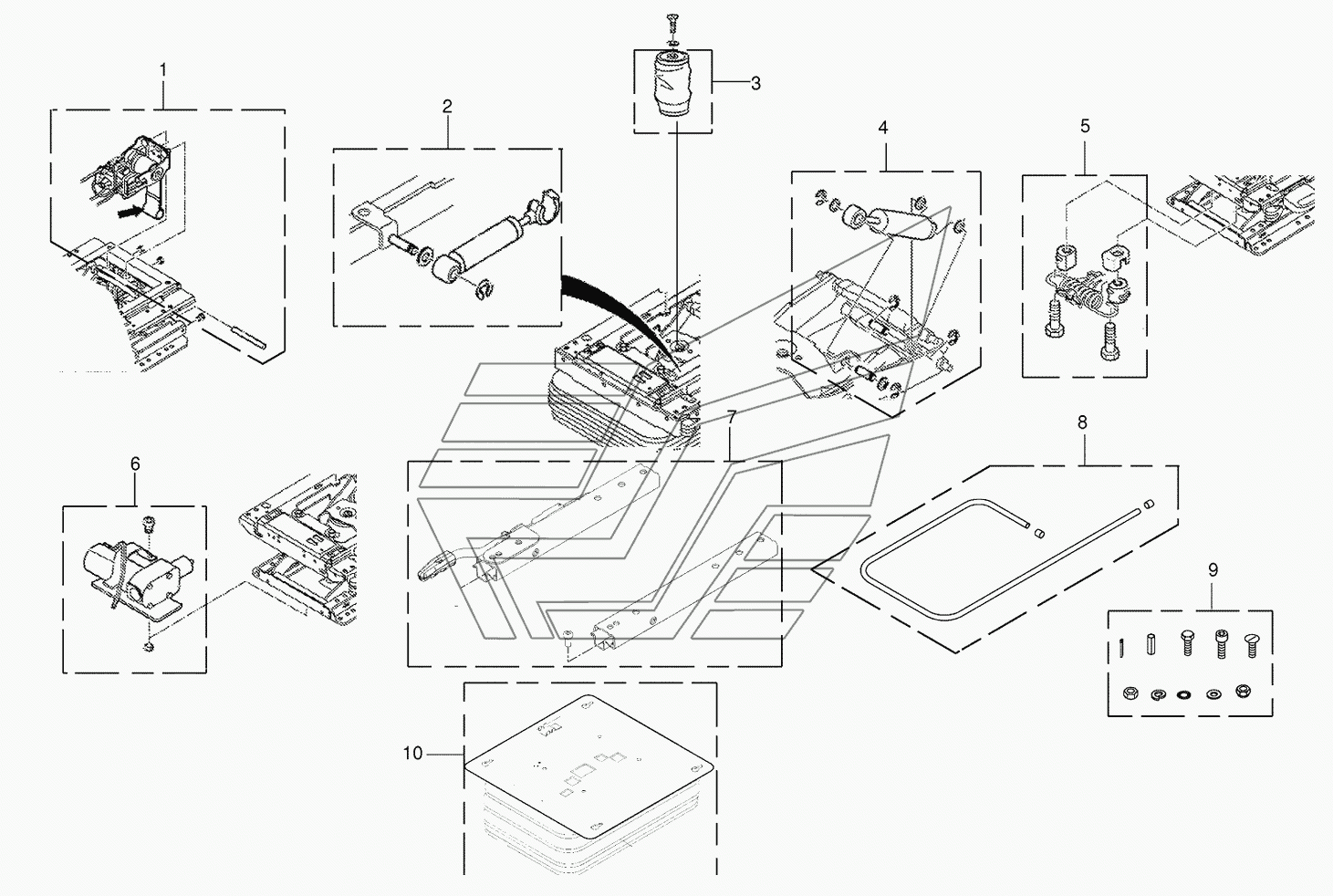 1
2
3
4
5
6
7
8
9
10