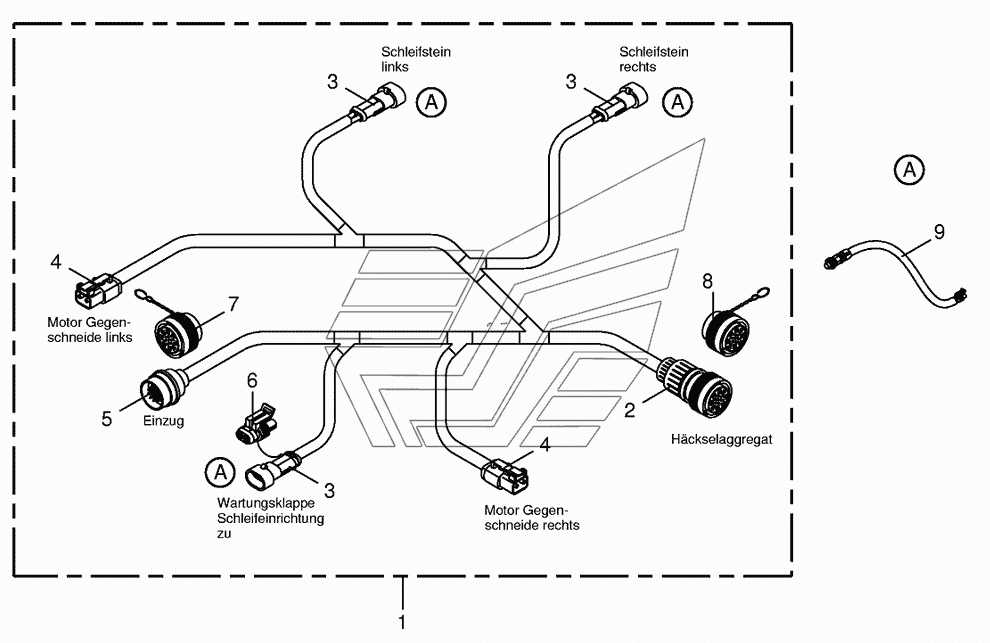 Schleifstein links
3
A
Schleifstein rechts
3
A
A
9
4
Motor Gegenschneide links
7
8
5
Einzug
6
2
Häckselaggregat
A
3
Wartungsklappe Schleifeinrichtung zu
4
Motor Gegenschneide rechts
1