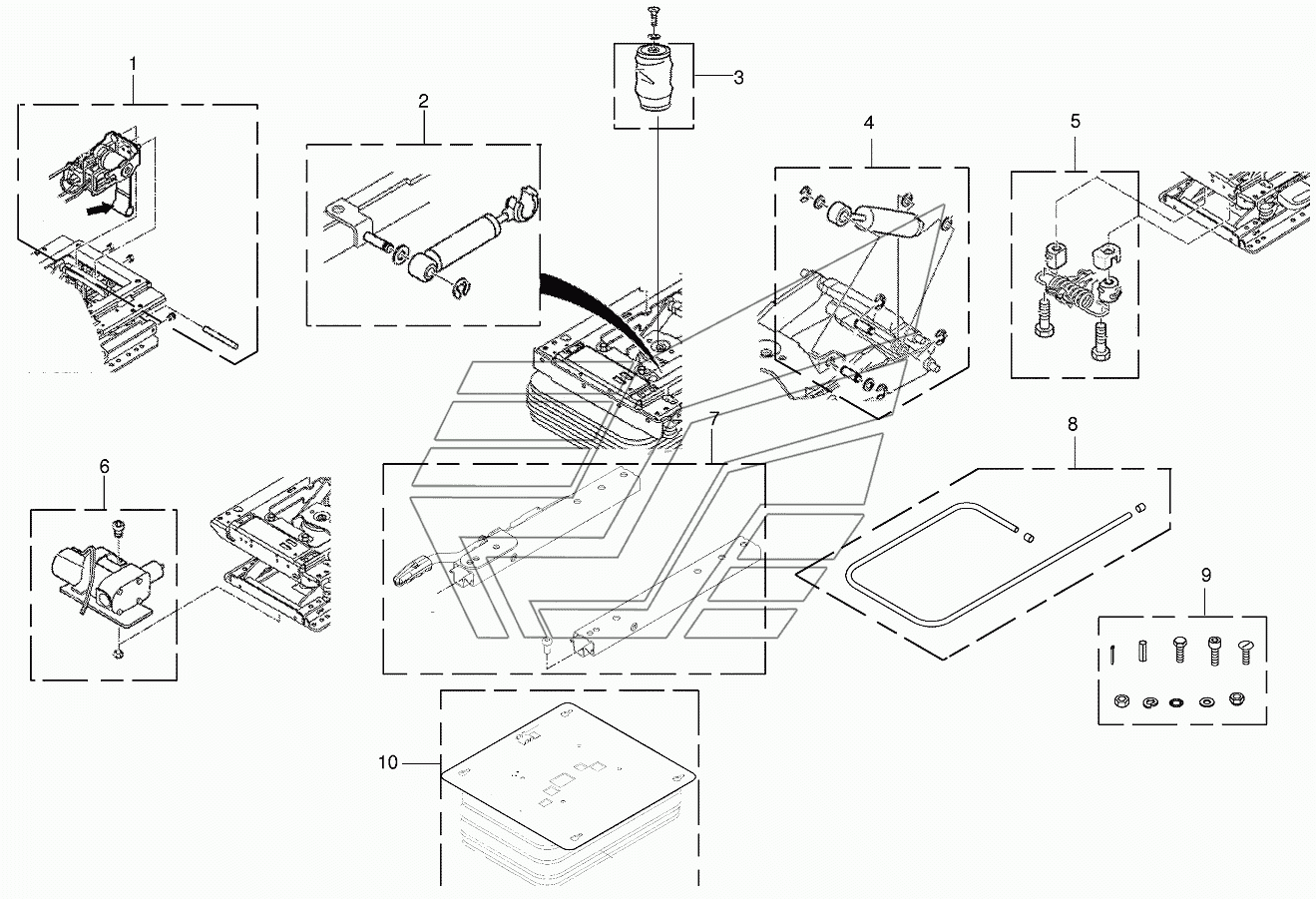 1
2
3
4
5
6
7
8
9
10