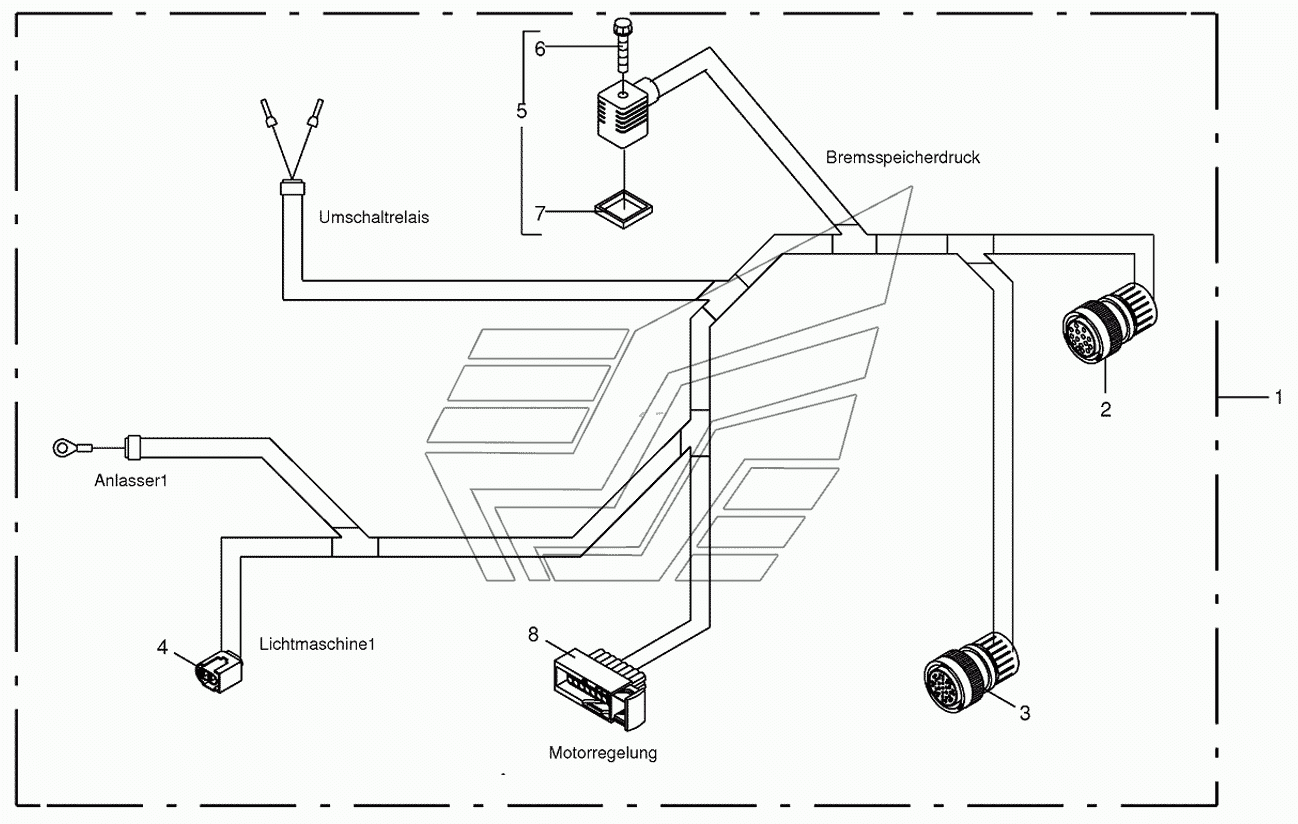 6
5
7
Umschaltrelais
Bremsspeicherdruck
2
1
Anlasser1
4
Lichtmaschine1
8
Motorregelung
3