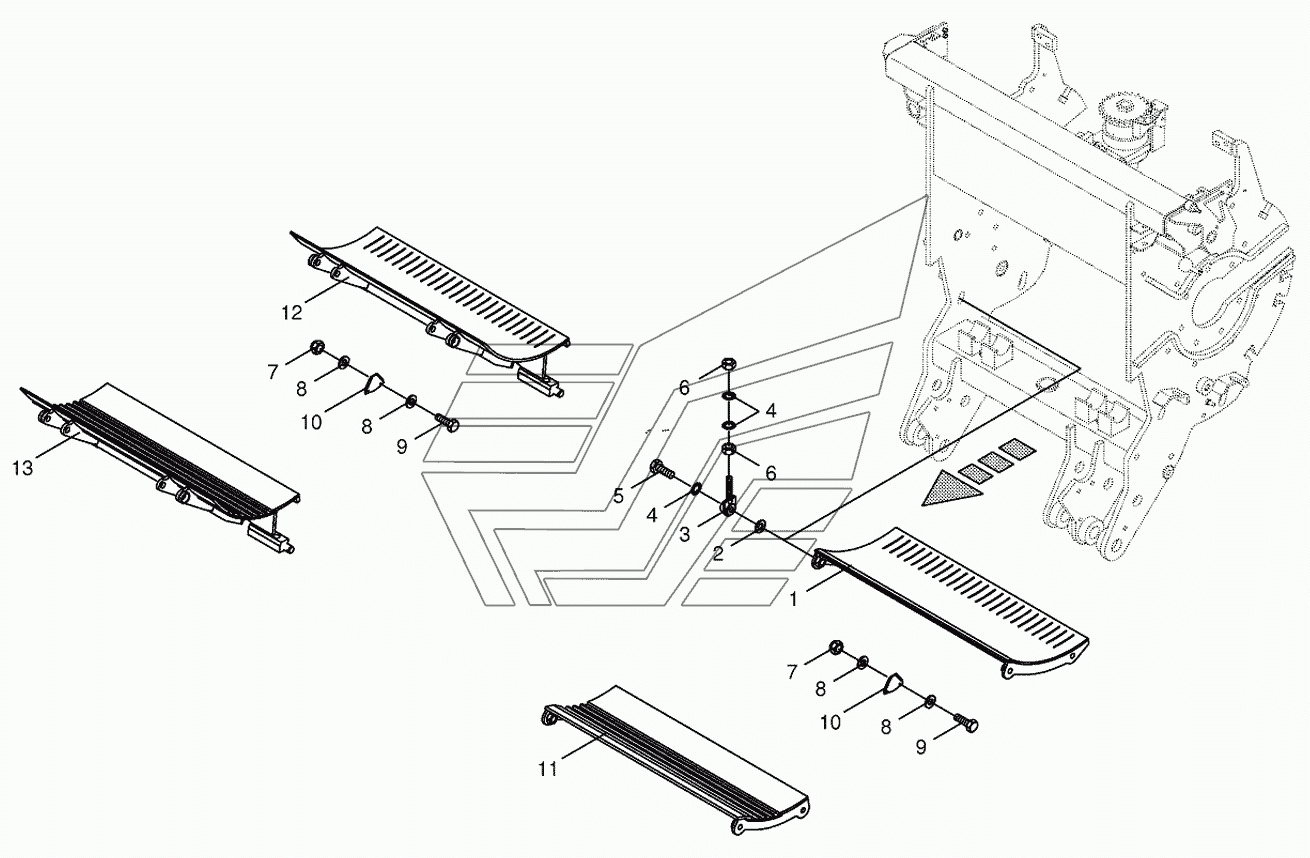 12
7
8
10
8
9
13
6
4
6
5
4
3
2
1
7
8
10
8
9
11