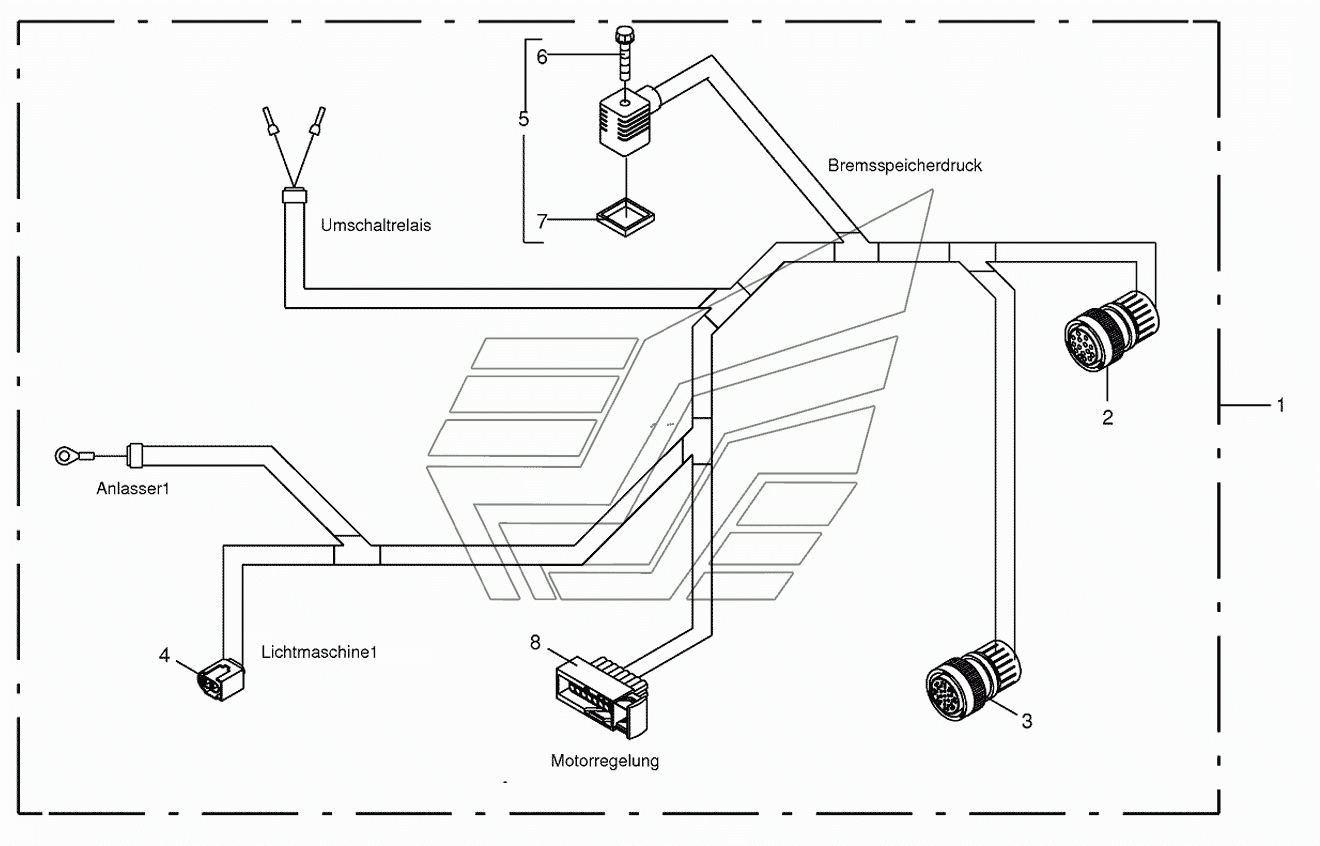 6

5

7

Umschaltrelais

Bremsspeicherdruck

2

1

Anlasser1

4

Lichtmaschine1

8

Motorregelung

3