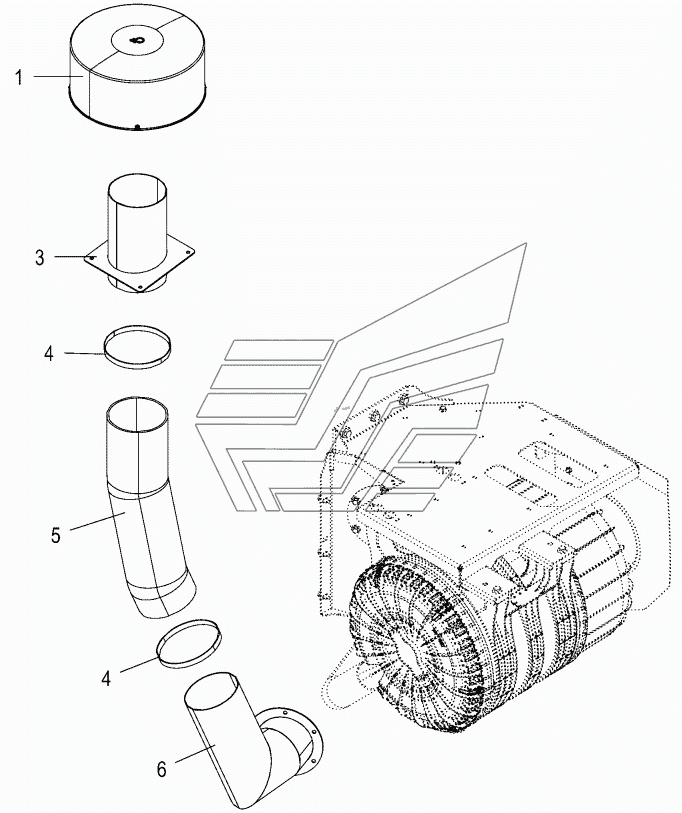 1
3
4
5
4
6