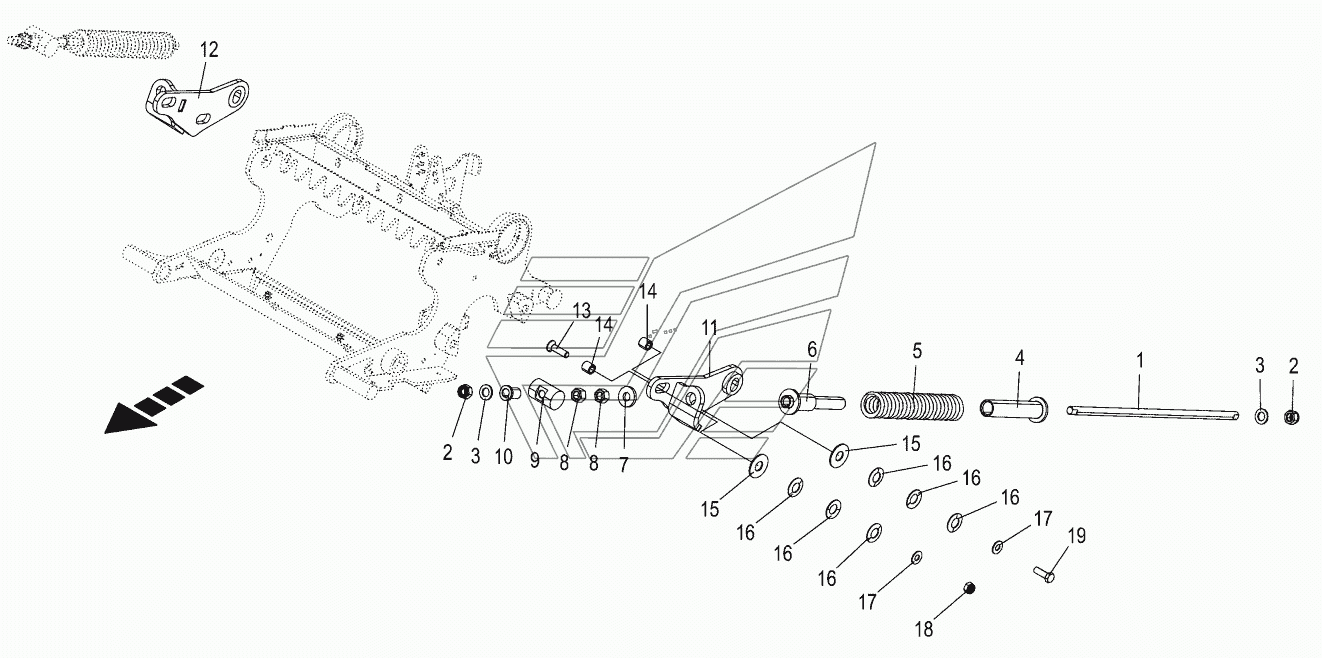 12
13
14
14
11
6
5
4
1
3
2
2
3
10
9
8
8
7
15
15
16
16
16
16
16
16
17
17
19
18