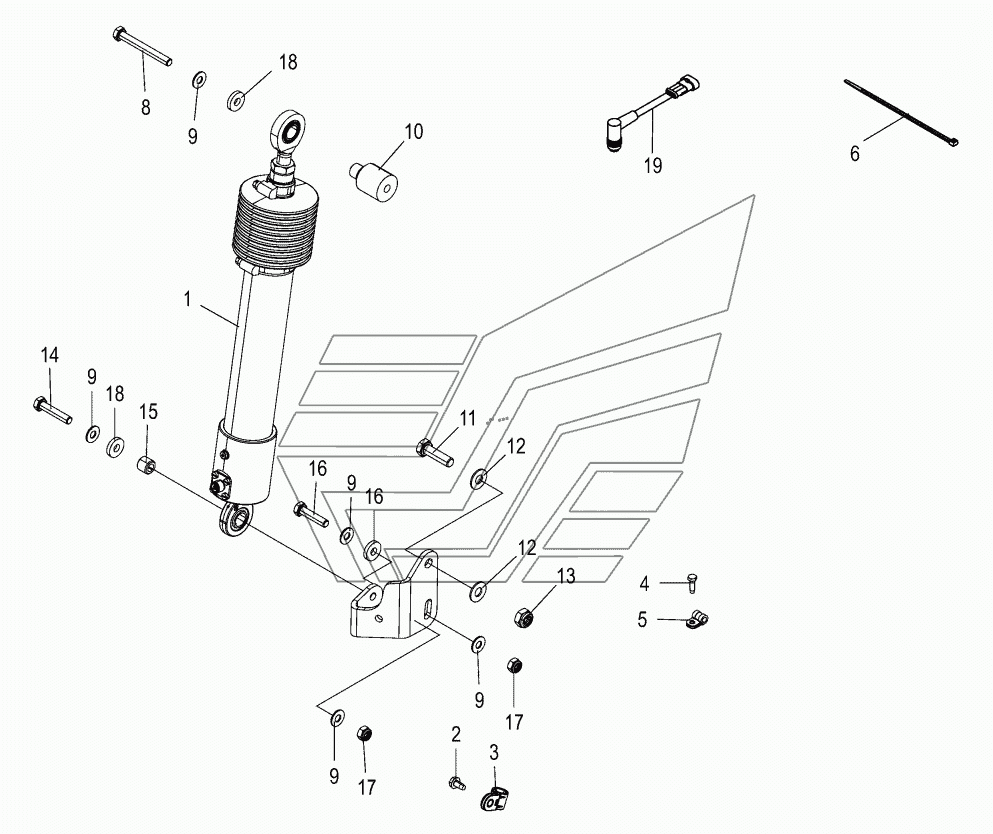 8
9
18
10
19
6
1
14
9
18
15
11
12
16
9
16
12
13
4
5
9
17
9
17
2
3