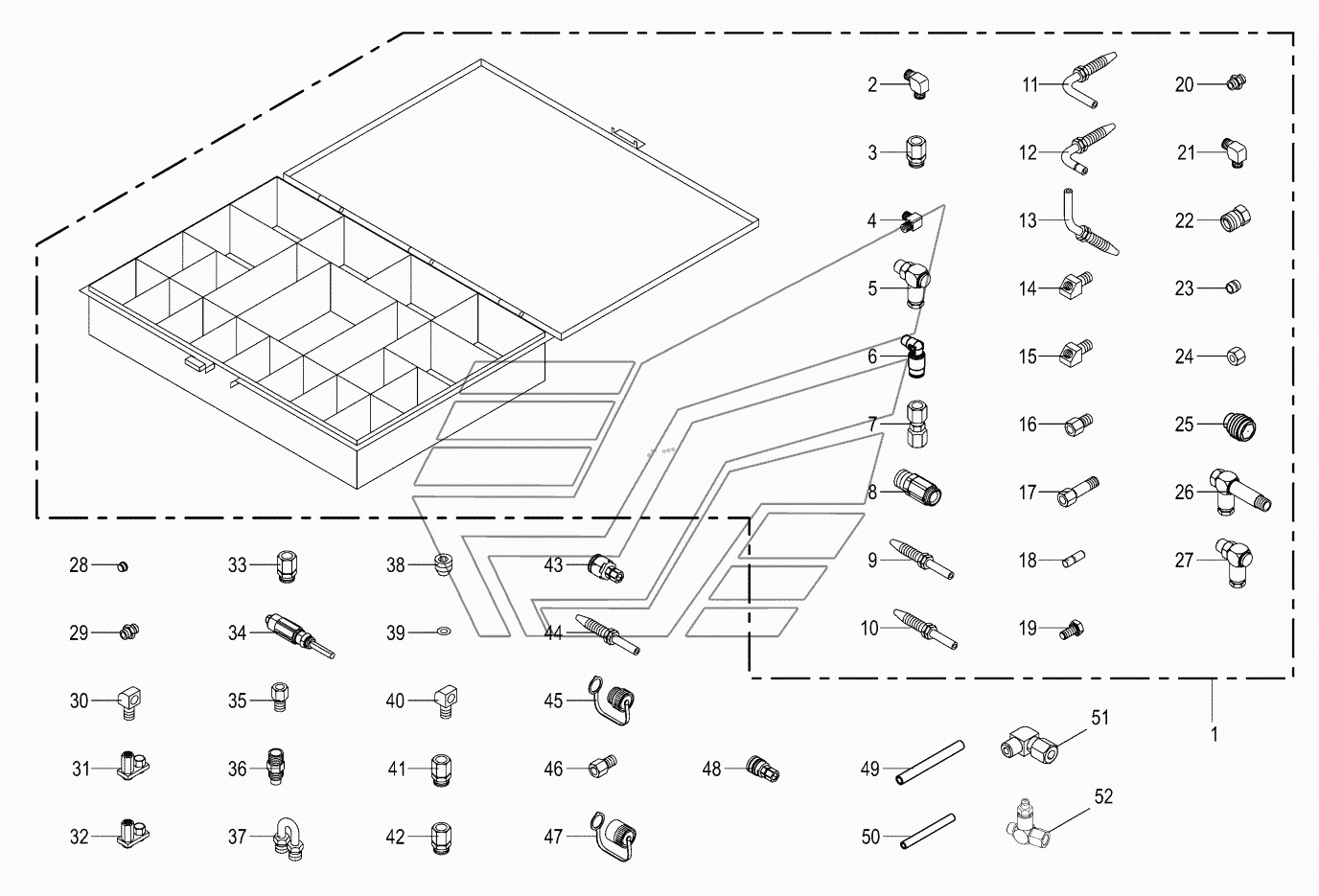 2
3
4
5
6
7
8
9
10
11
12
13
14
15
16
17
18
19
20
21
22
23
24
25
26
27
28
29
30
31
32
33
34
35
36
37
38
39
40
41
42
43
44
45
46
47
48
49
50
51
52
1