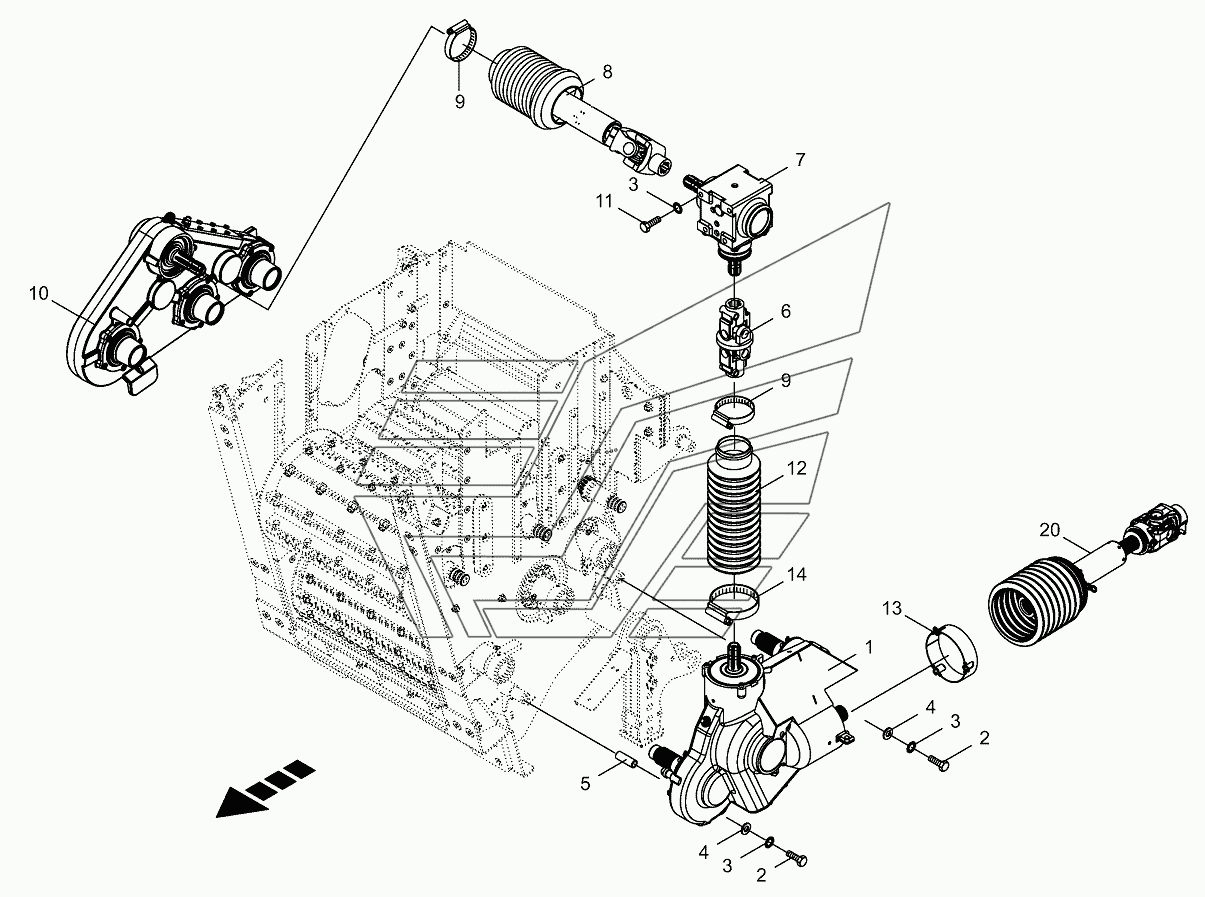 9
8
7
3
11
10
6
9
12
20
14
13
1
4
3
2
5
4
3
2