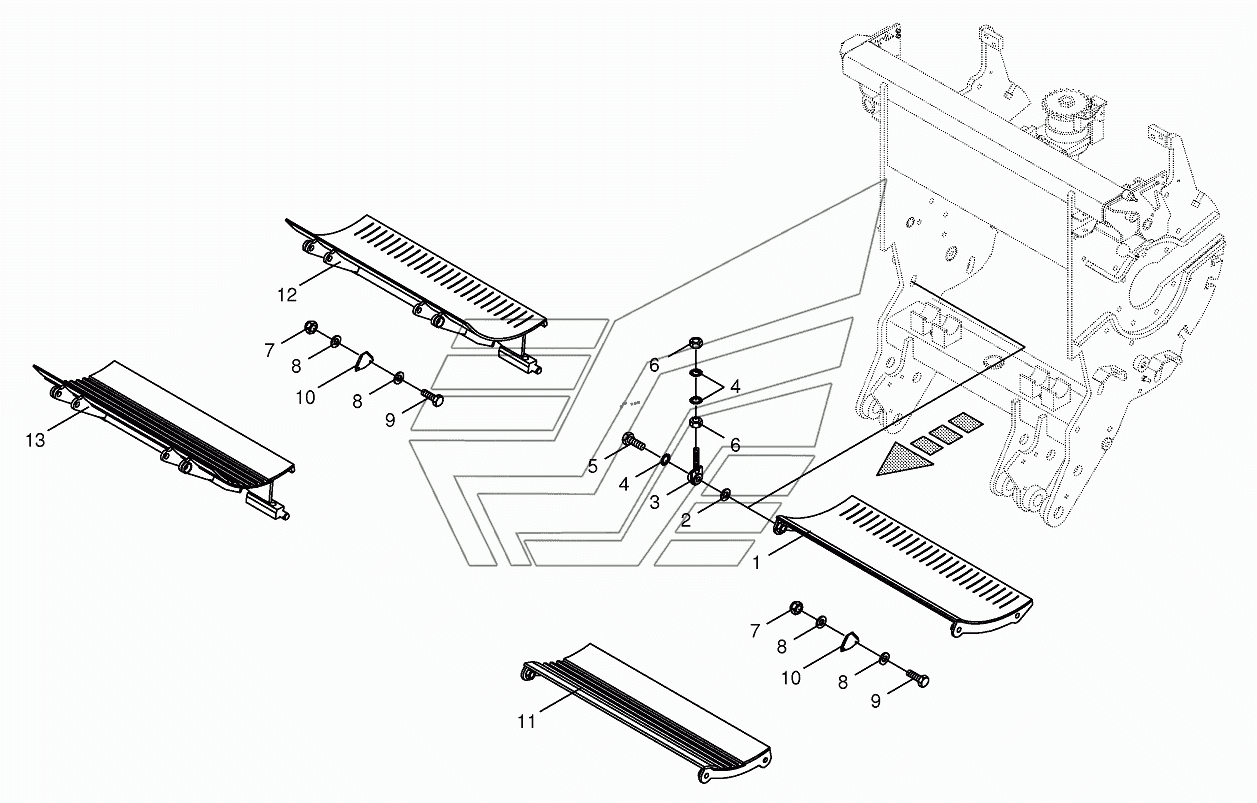 12
7
8
10
8
9
13
6
4
6
5
4
3
2
1
7
8
10
8
9
11