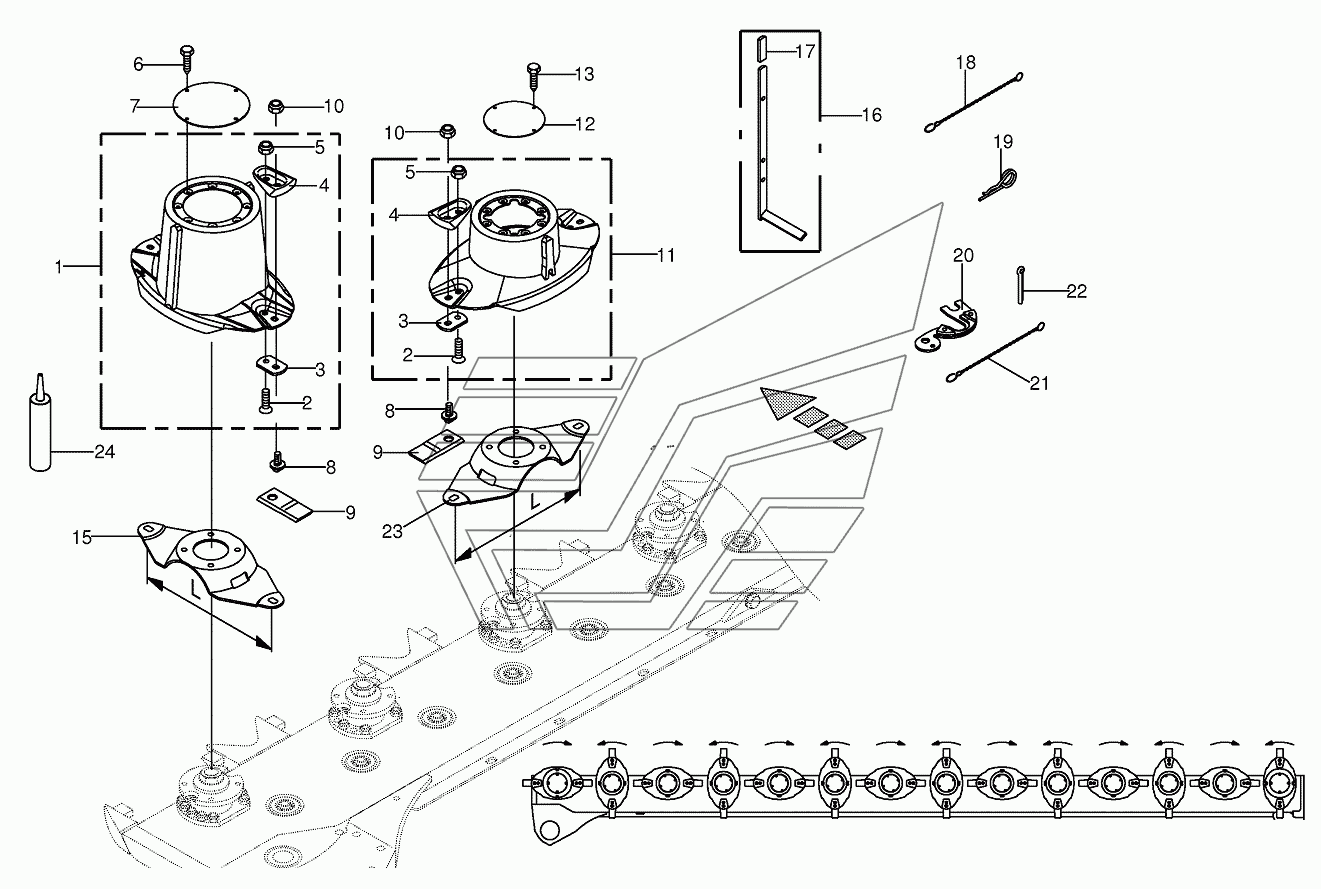 6
7
10
5
4
1
3
2
8
9
24
15
L
13
12
10
5
4
11
3
2
8
9
23
L
17
16
18
19
20
22
21