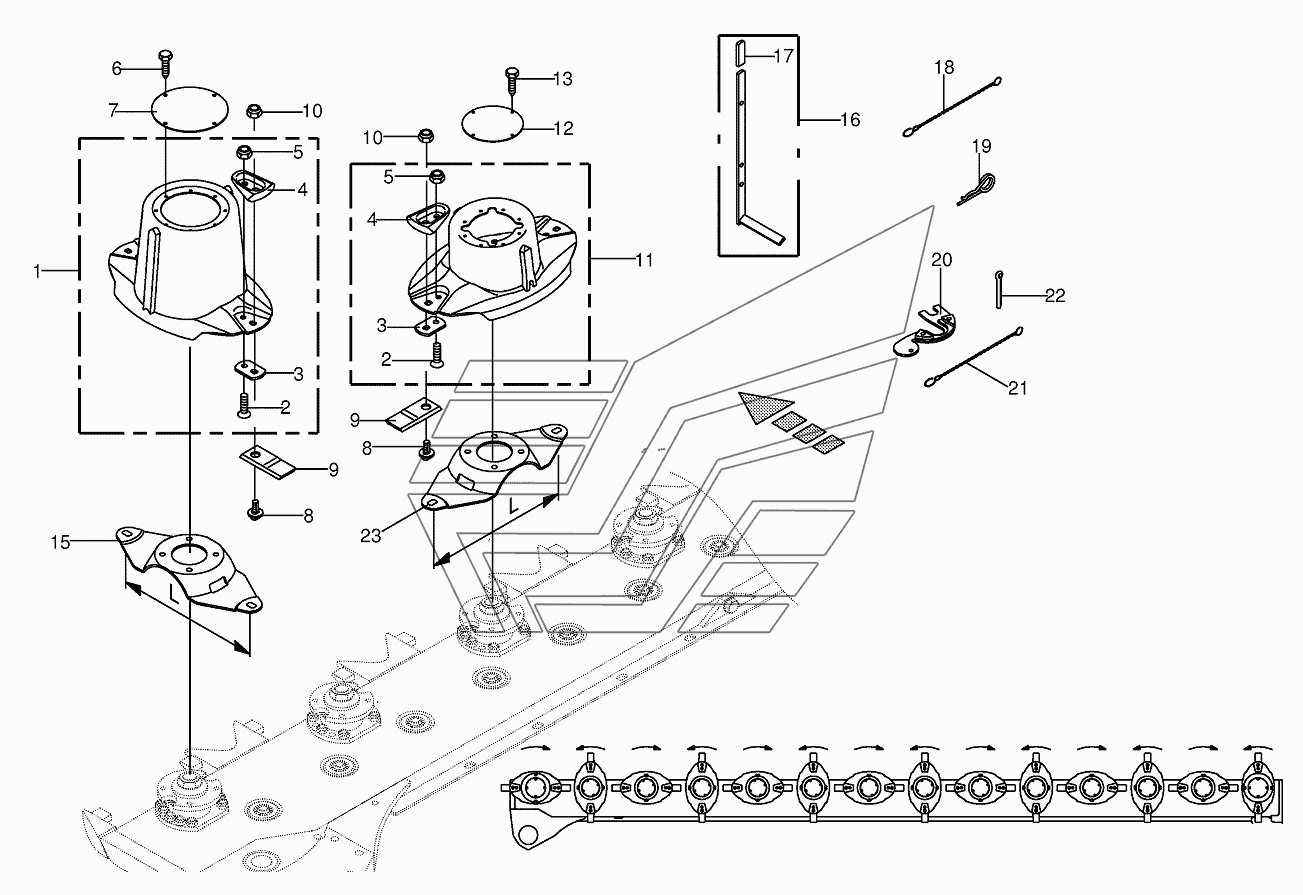 6
7
10
5
4
1
3
2
9
8
15
L
13
12
10
5
4
11
3
2
9
8
23
L
17
16
18
19
20
22
21