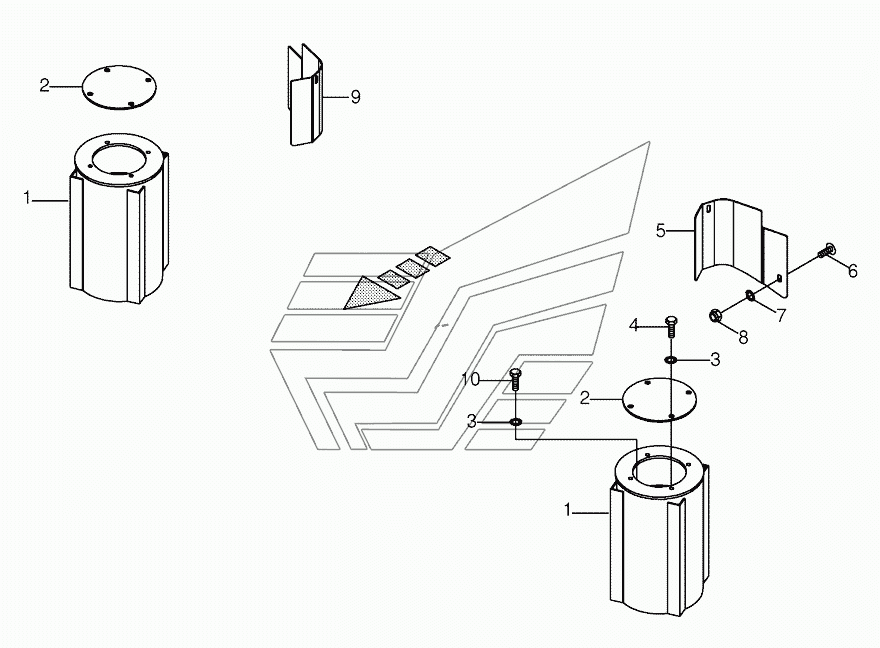 2
9
1
5
6
7
8
4
3
10
2
3
1