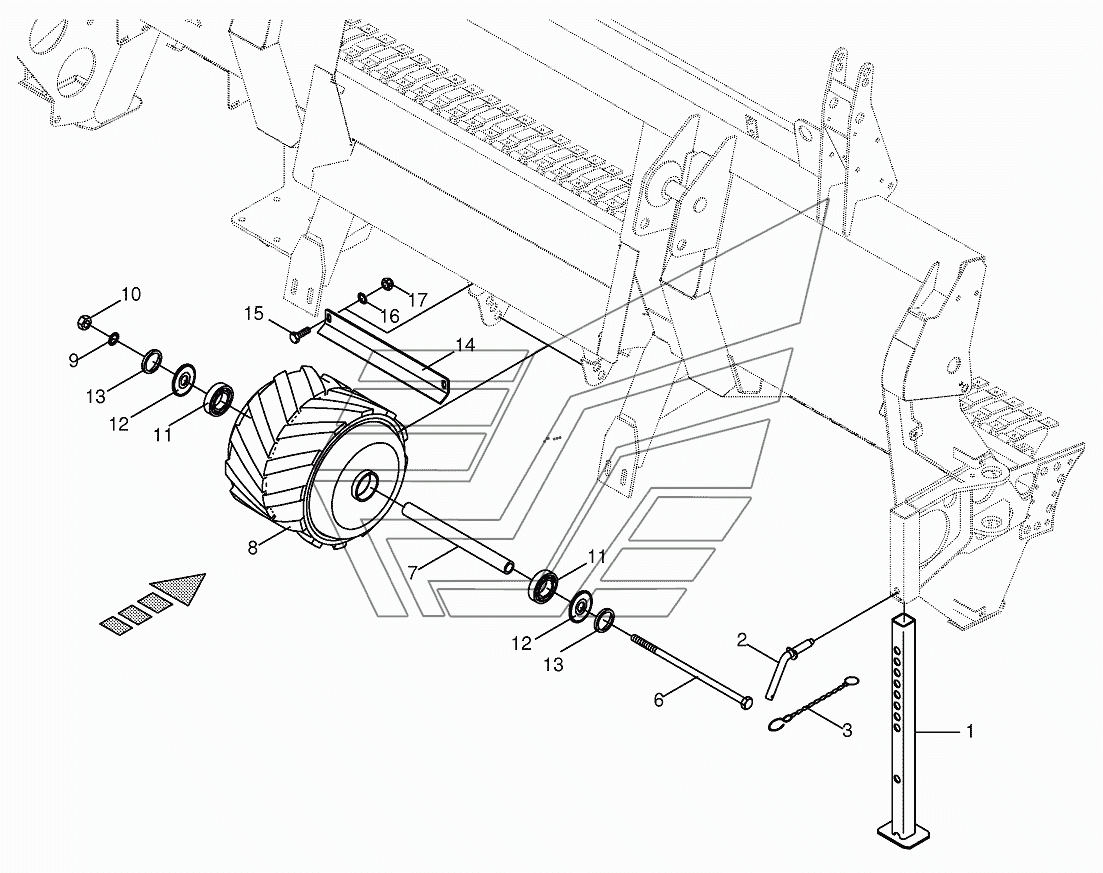 10
17
15
16
9
14
13
12
11
8
7
11
12
13
2
6
3
1