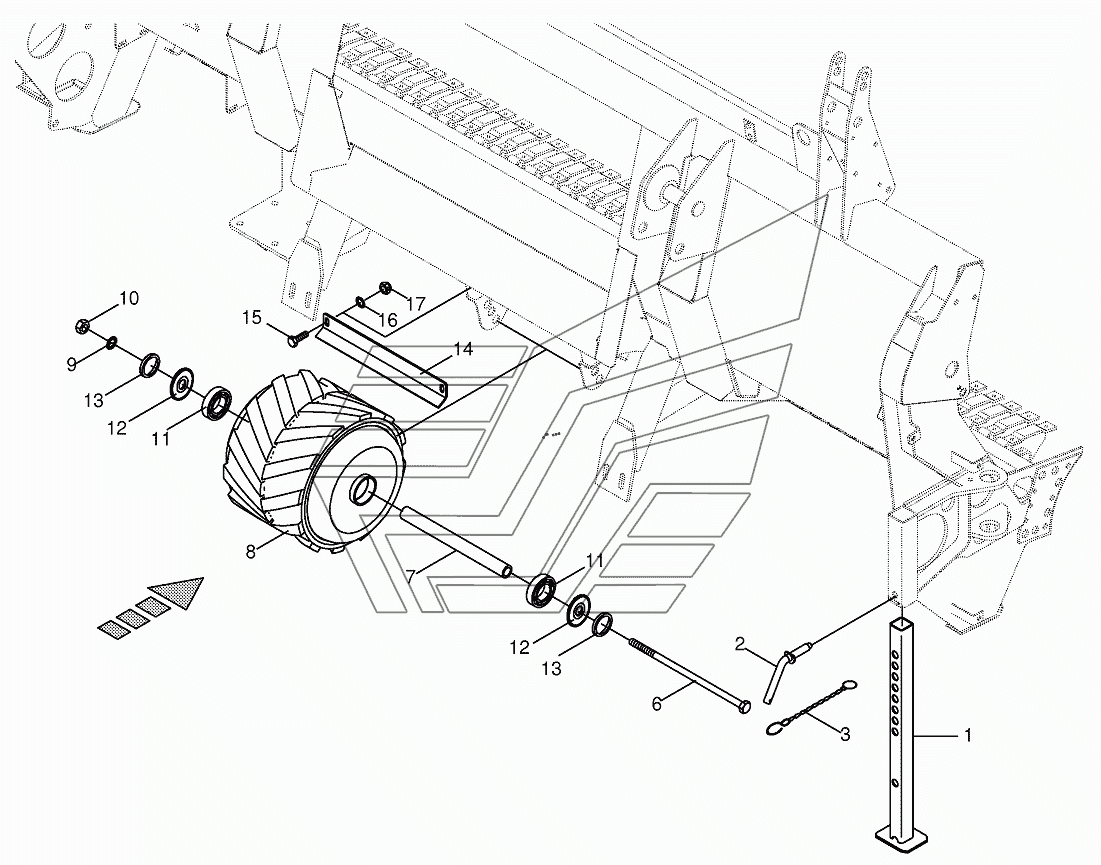 10
17
15
16
9
14
13
12
11
8
7
11
12
13
2
6
3
1