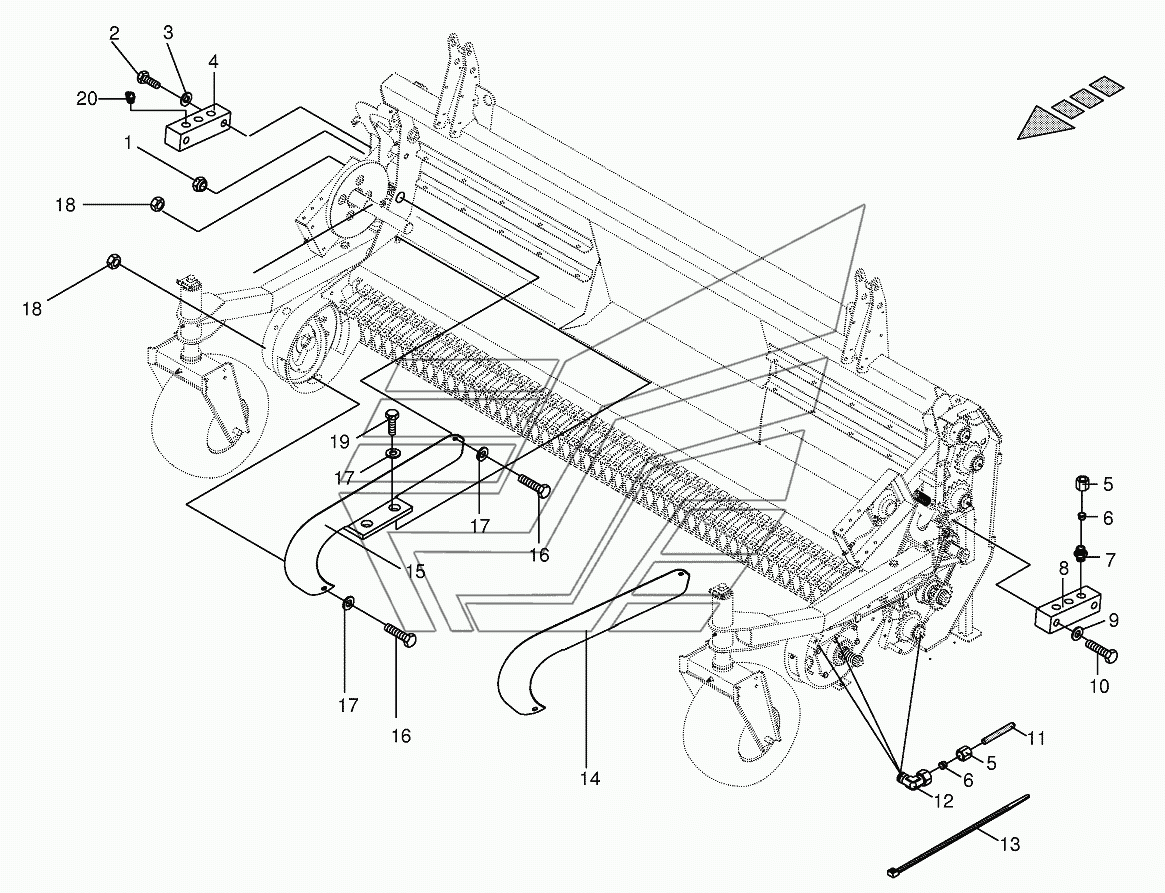 2
3
4
20
1
18
18
19
17
17
16
15
17
16
14
5
6
7
8
9
10
11
5
6
12
13