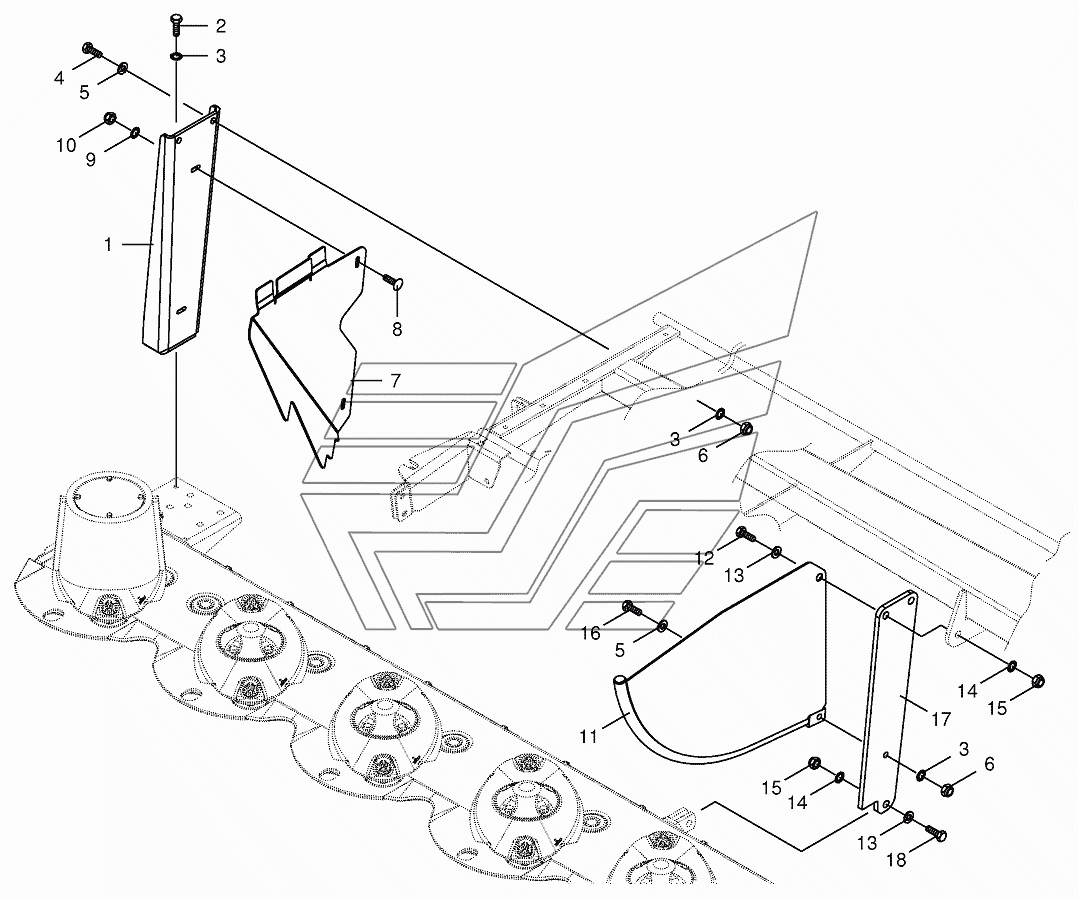 2
3
4
5
10
9
1
8
7
3
6
12
13
16
5
11
17
14
15
3
6
15
14
13
18