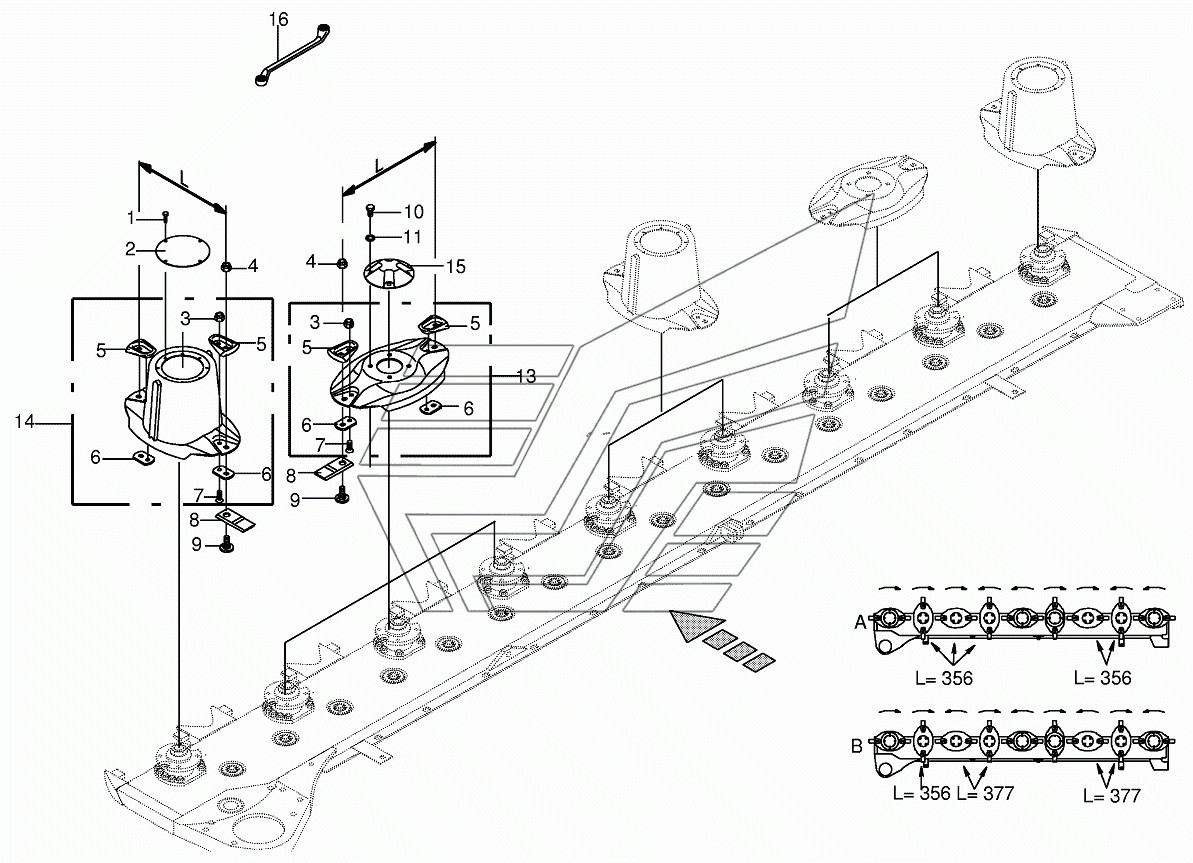 16

L

L

1
2
4
3
5
5
14
6
6
7
8
9

10
11
4
15
3
5
5
13
6
6
7
8
9

A
L= 356
L= 356

B
L= 356 L= 377
L= 377