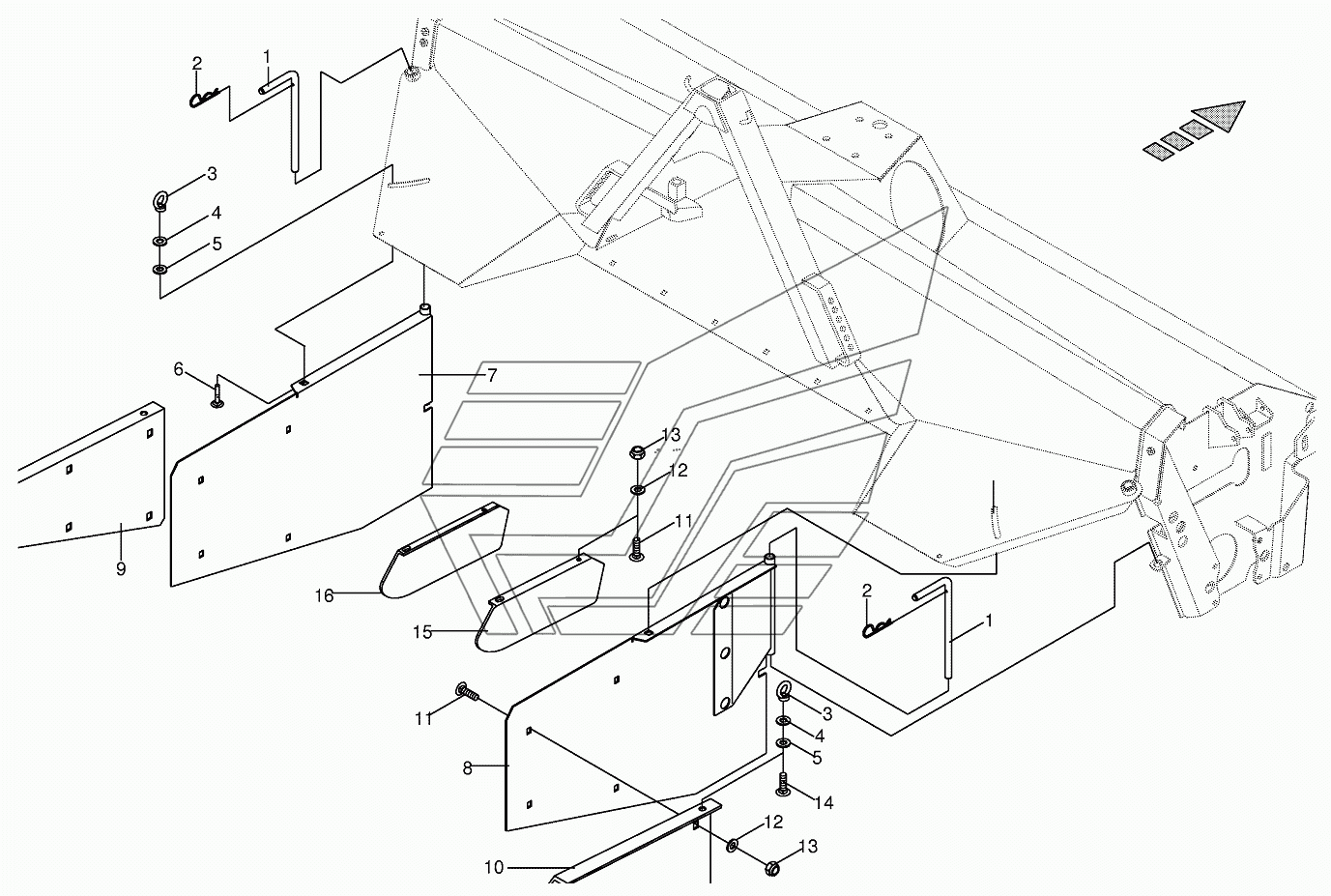 2
1
3
4
5
6
7
9
13
12
11
16
15
2
1
11
3
4
5
8
14
12
13
10