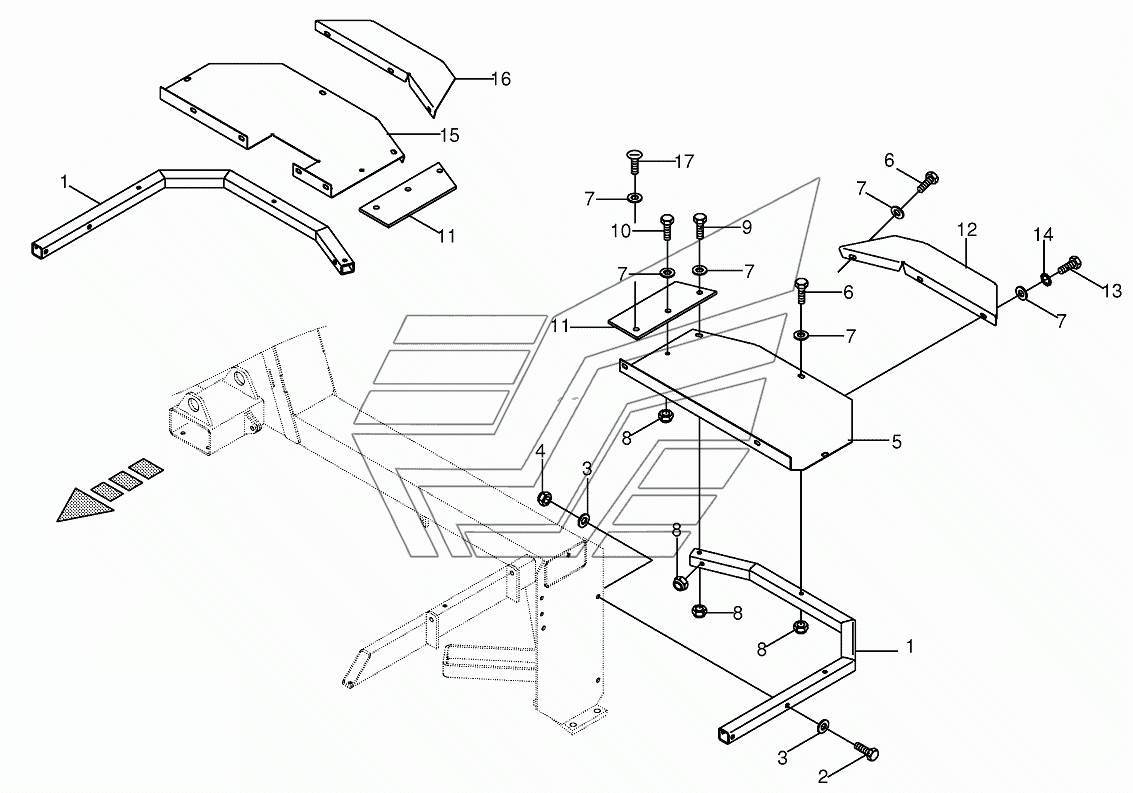 16
15
1
11
17
7
10
9
7
7
11
6
7
12
14
13
7
6
7
5
8
4
3
8
8
8
1
3
2