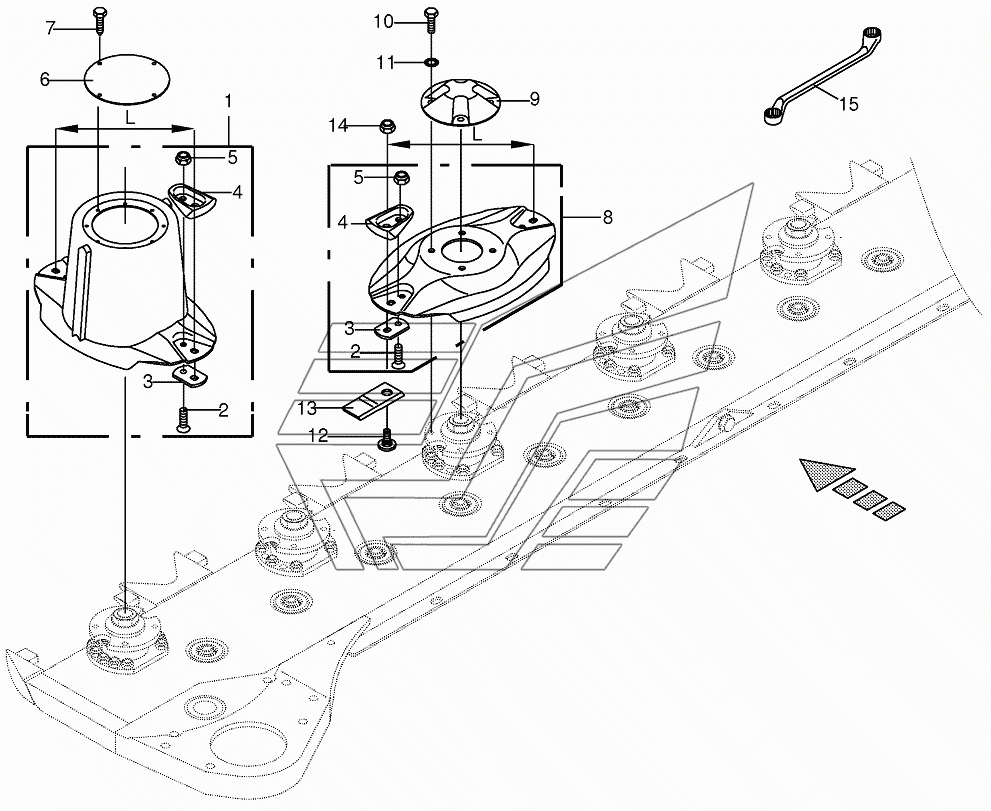 7
6
1
L
5
4
3
2
10
11
9
14
L
5
4
8
3
2
13
12
15