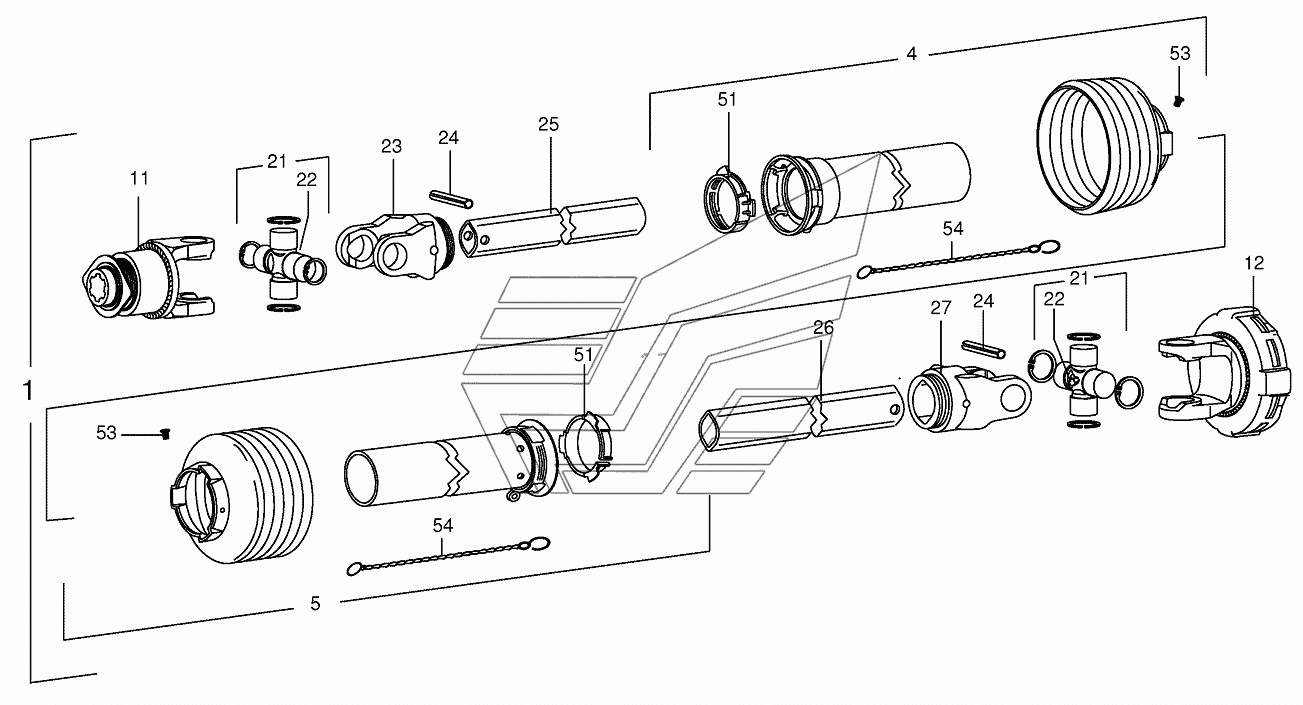 4
53
51
25
24
23
21
22
11
54
12
21
22
24
27
26
51
1
53
54
5